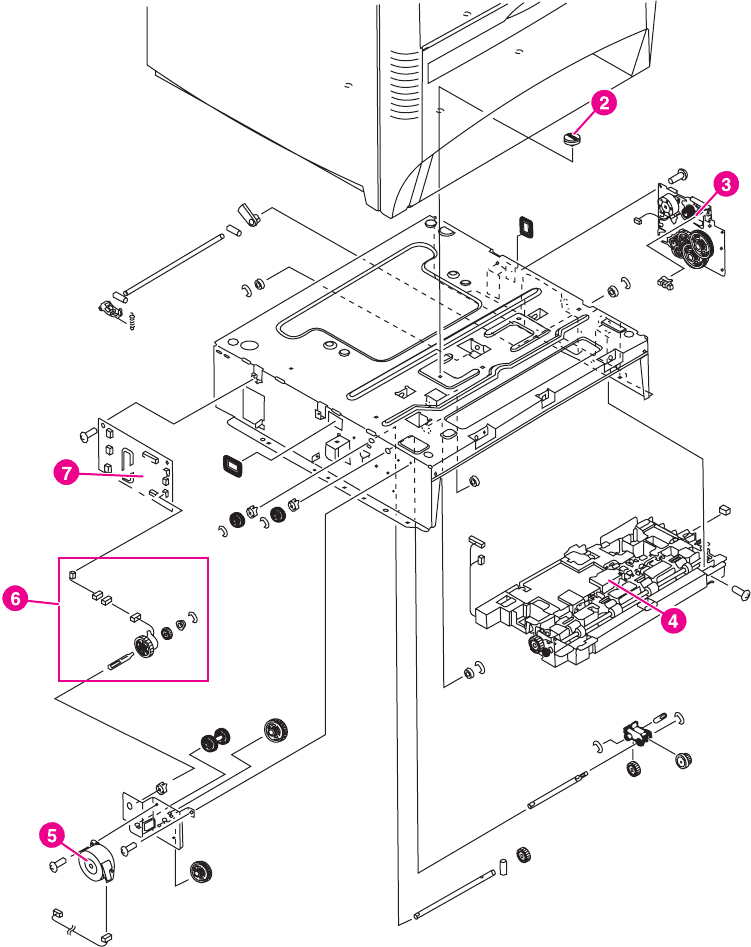 2
3
7
6
4
5