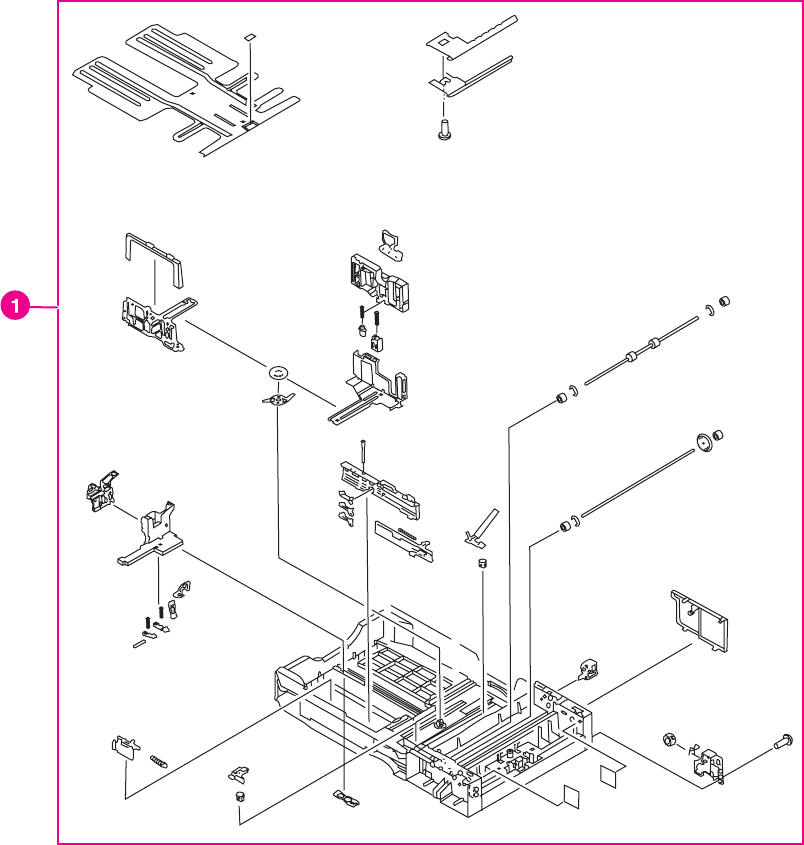 1