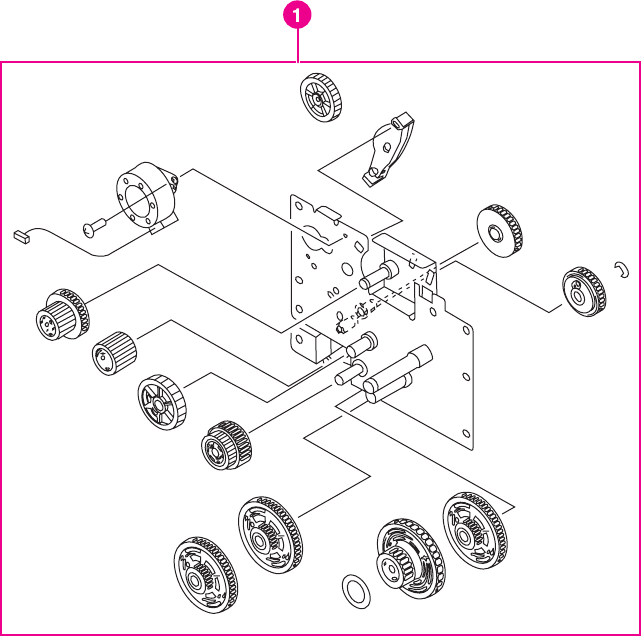 1