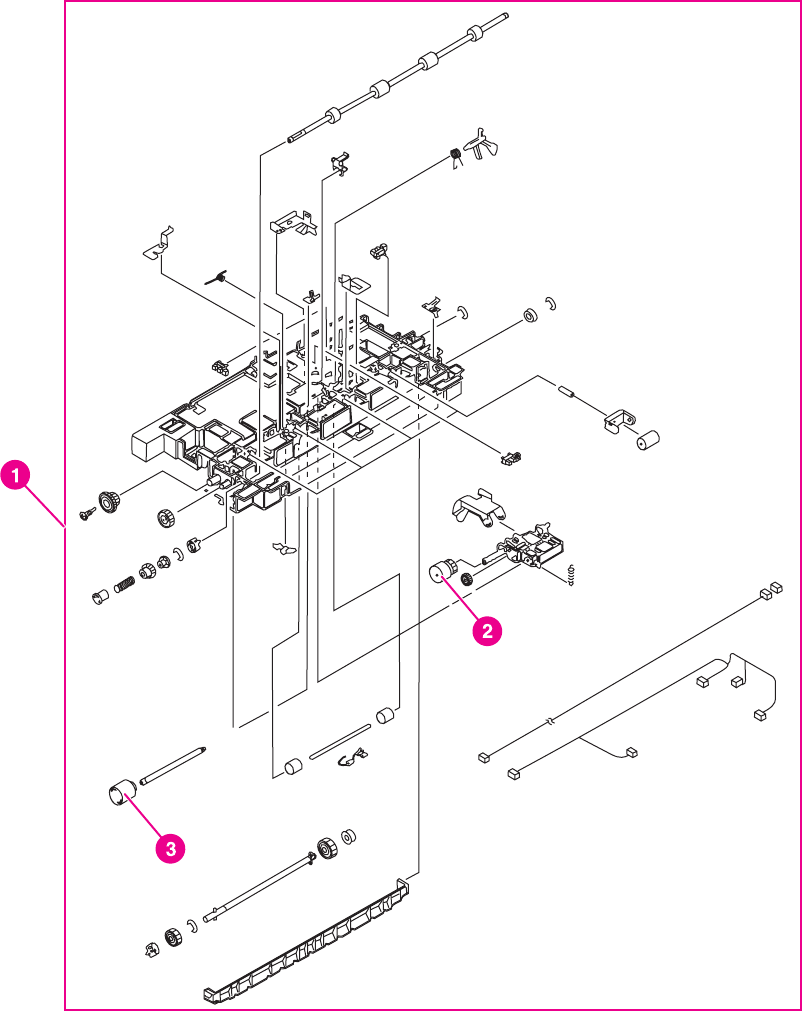 1

2

3