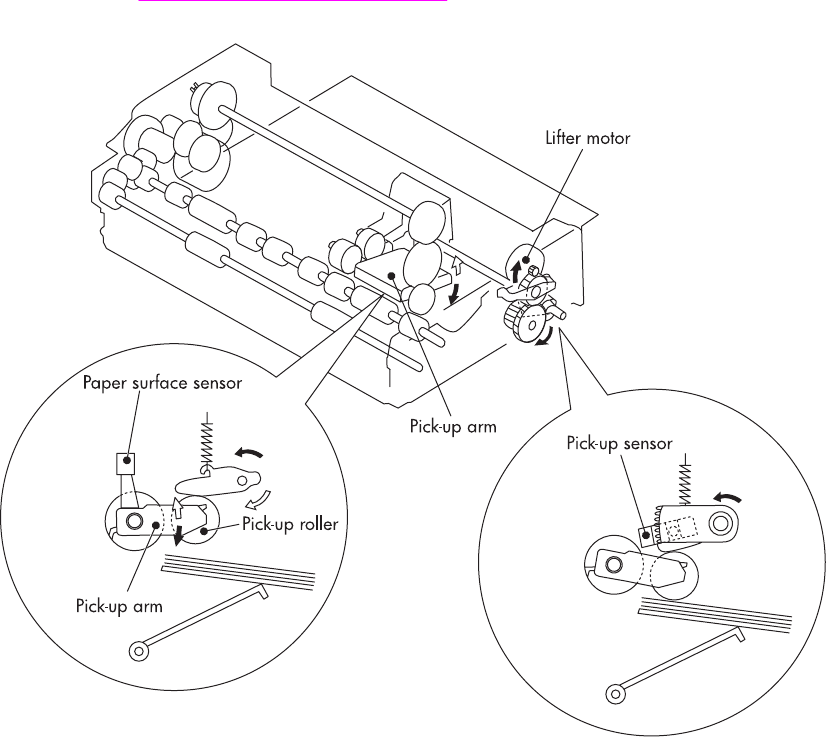 Lifter motor

Pick-up arm

Paper surface sensor

Pick-up roller

Pick-up arm

Pick-up sensor