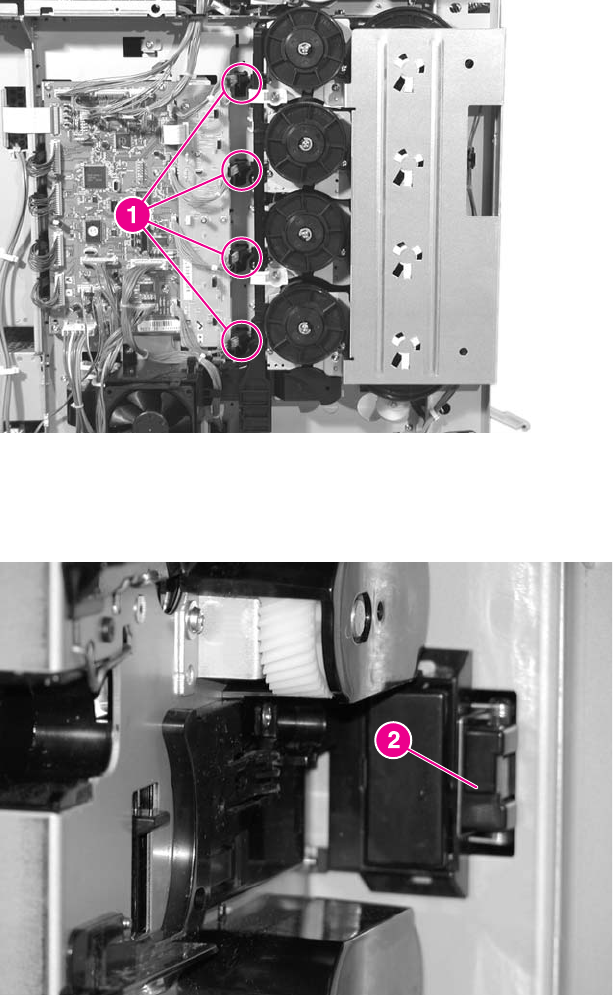 1

2