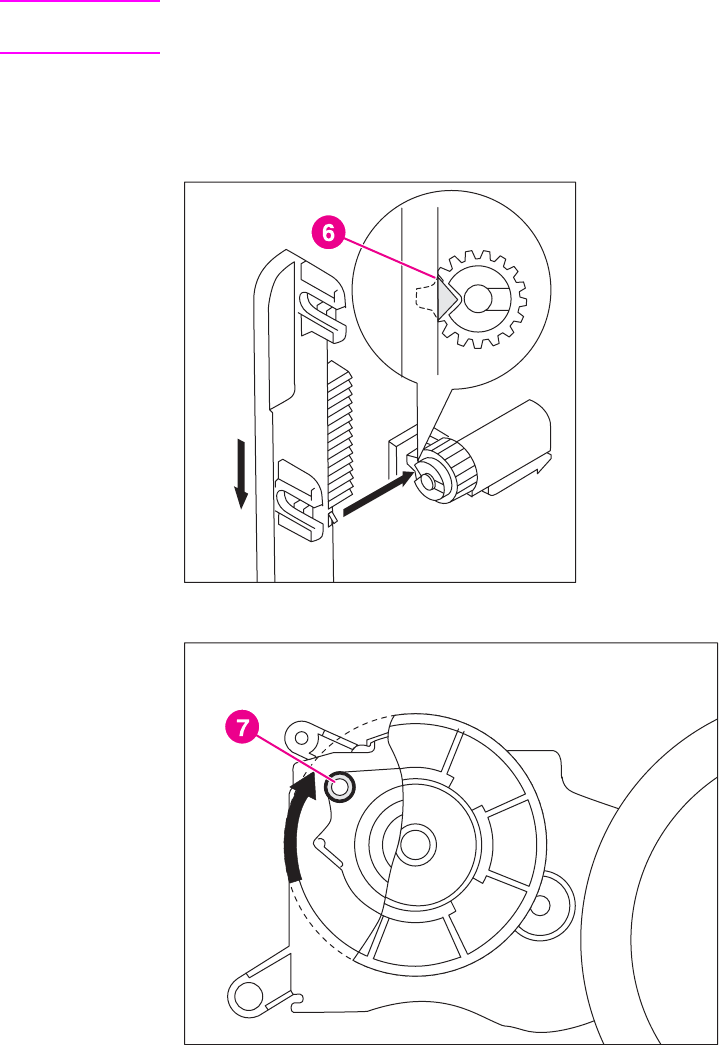 6

7