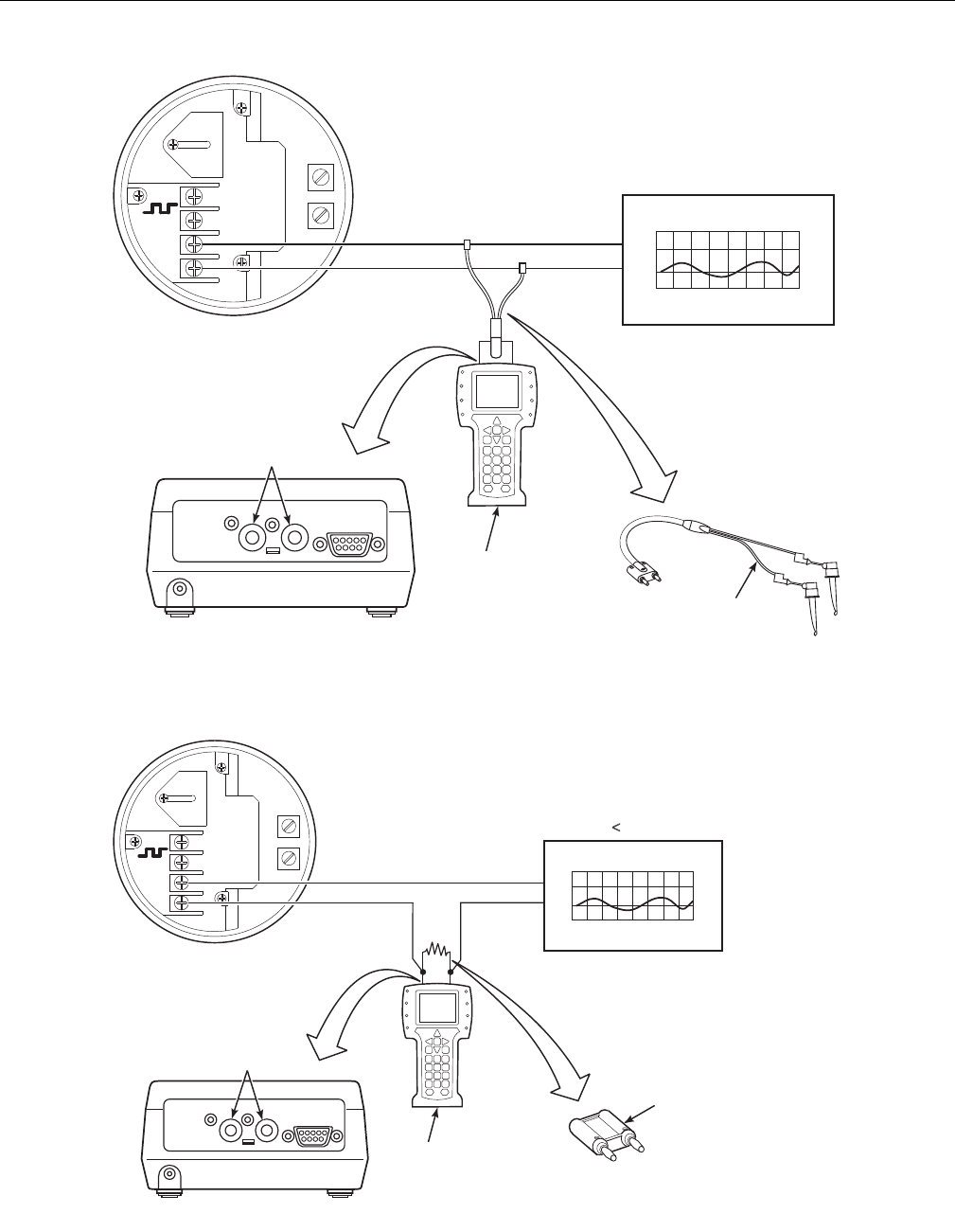 <