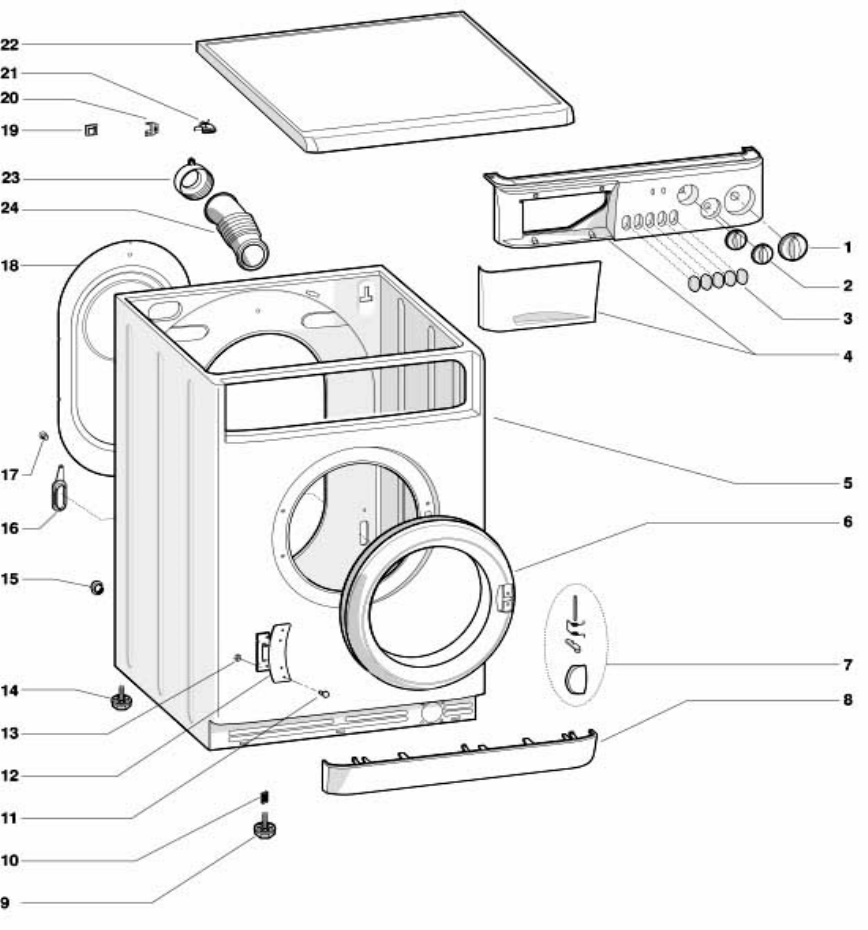 22
21
20
19
23
24
18
17
16
15
14
13
12
11
10
9
1
2
3
4
5
6
7
8