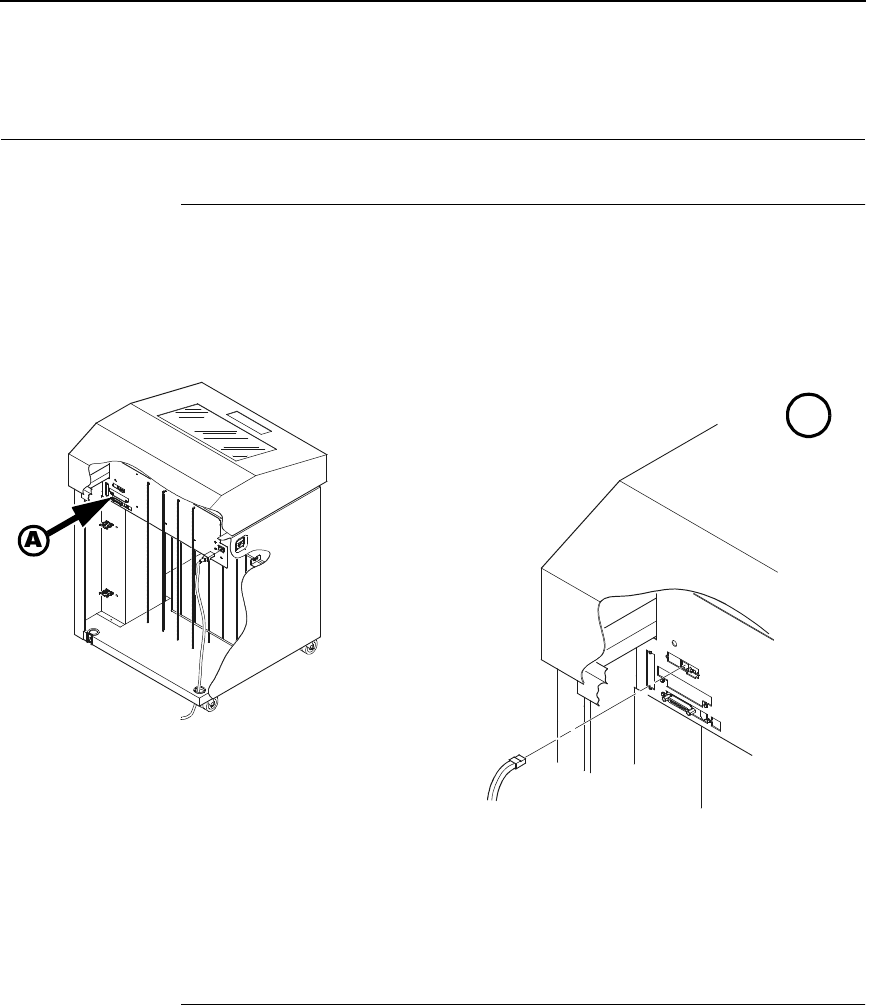 A