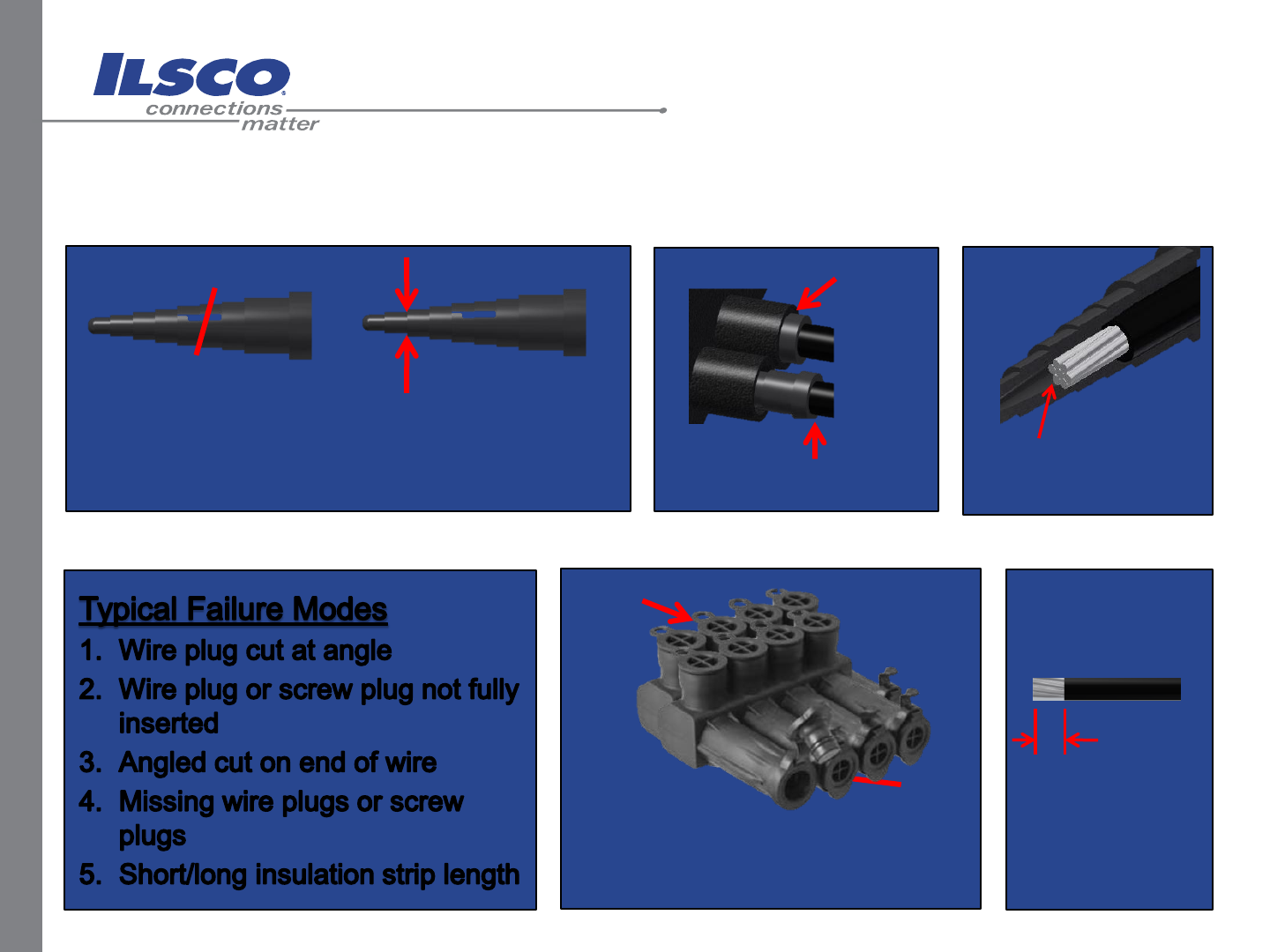 ILSCO
connections matter

Typical Failure Modes
1. Wire plug cut at angle
2. Wire plug or screw plug not fully inserted
3. Angled cut on end of wire
4. Missing wire plugs or screw plugs
5. Short/long insulation strip length