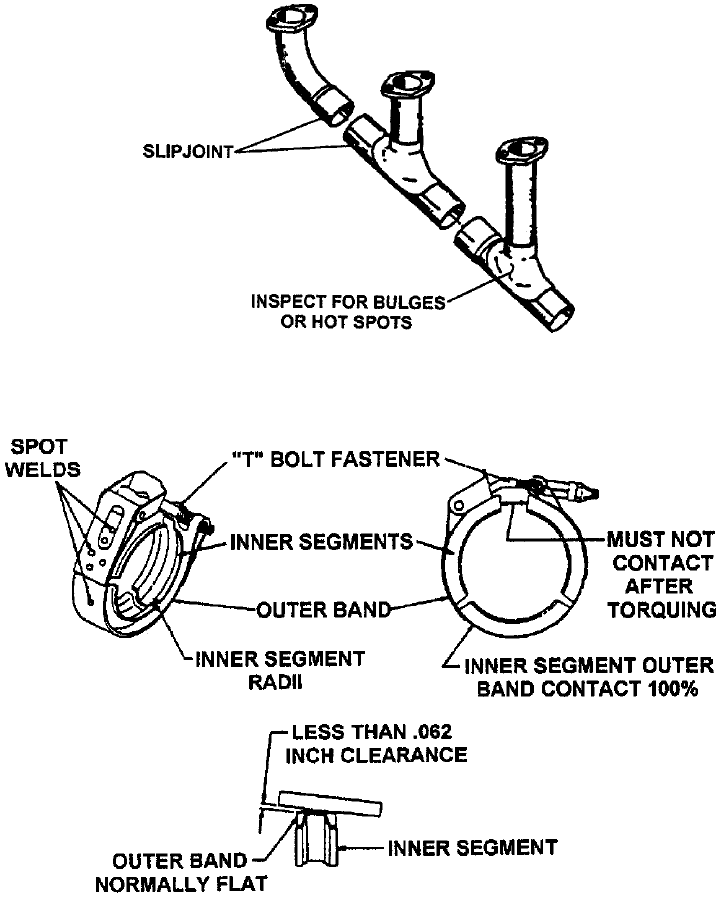 SLIPJOINT

INSPECT FOR BULGES OR HOT SPOTS

SPOT WELDS

"T" BOLT FASTENER

INNER SEGMENTS

MUST NOT CONTACT AFTER TORQUING

OUTER BAND

INNER SEGMENT RADII

INNER SEGMENT OUTER BAND CONTACT 100%

LESS THAN .062 INCH CLEARANCE

OUTER BAND NORMALLY FLAT

INNER SEGMENT