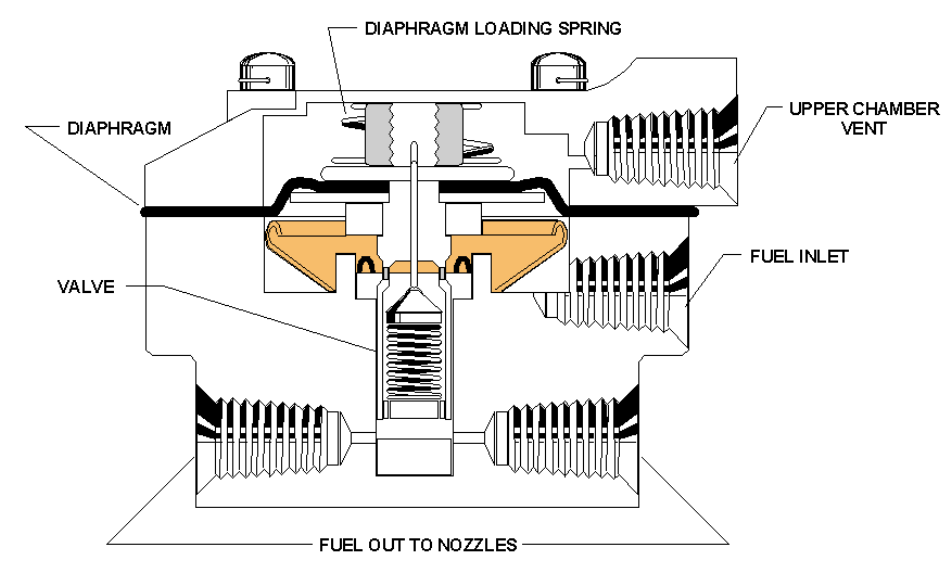 DIAPHRAGM LOADING SPRING

DIAPHRAGM

UPPER CHAMBER VENT

FUEL INLET

VALVE

FUEL OUT TO NOZZLES