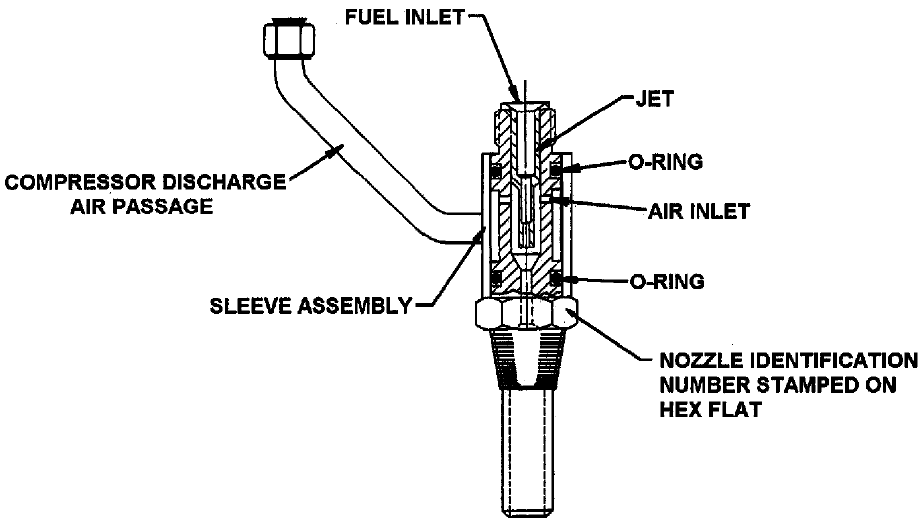 FUEL INLET
JET
O-RING
COMPRESSOR DISCHARGE AIR PASSAGE
AIR INLET
O-RING
SLEEVE ASSEMBLY
NOZZLE IDENTIFICATION NUMBER STAMPED ON HEX FLAT