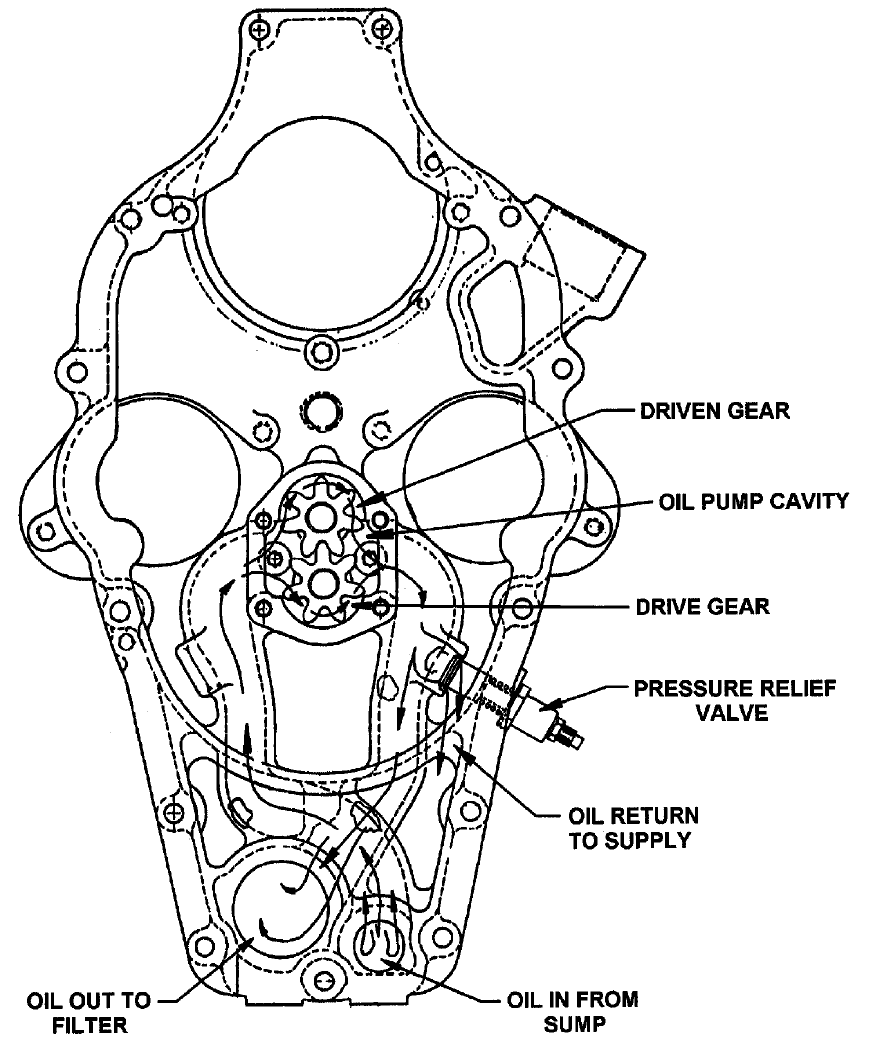 DRIVEN GEAR

OIL PUMP CAVITY

DRIVE GEAR

PRESSURE RELIEF VALVE

OIL RETURN TO SUPPLY

OIL OUT TO FILTER

OIL IN FROM SUMP