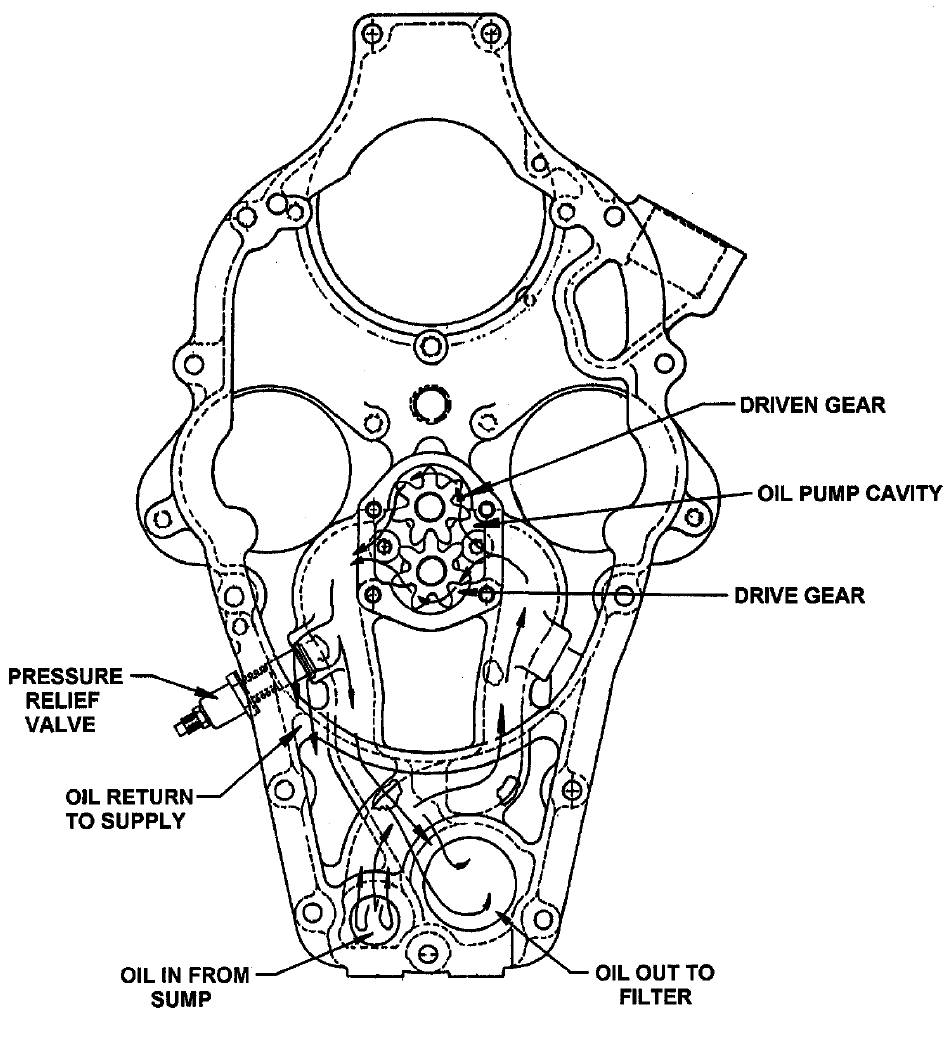 DRIVEN GEAR

OIL PUMP CAVITY

DRIVE GEAR

PRESSURE RELIEF VALVE

OIL RETURN TO SUPPLY

OIL IN FROM SUMP

OIL OUT TO FILTER