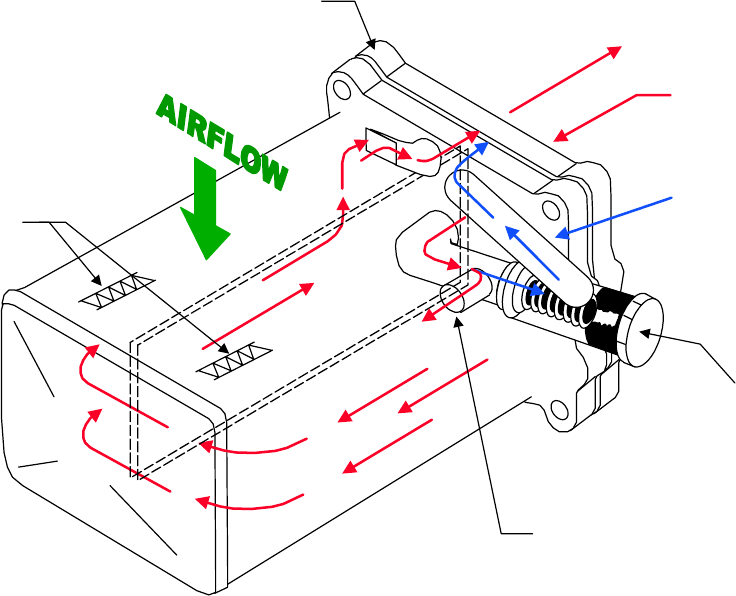 AIRFLOW