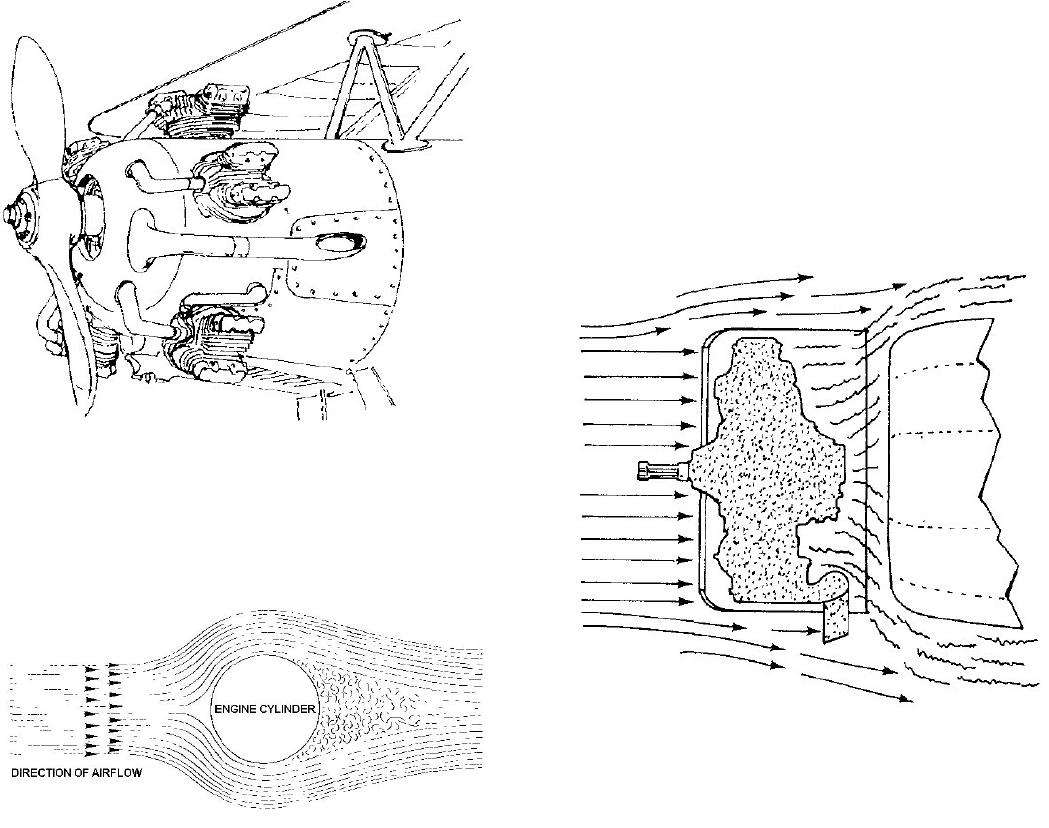 ENGINE CYLINDER

DIRECTION OF AIRFLOW