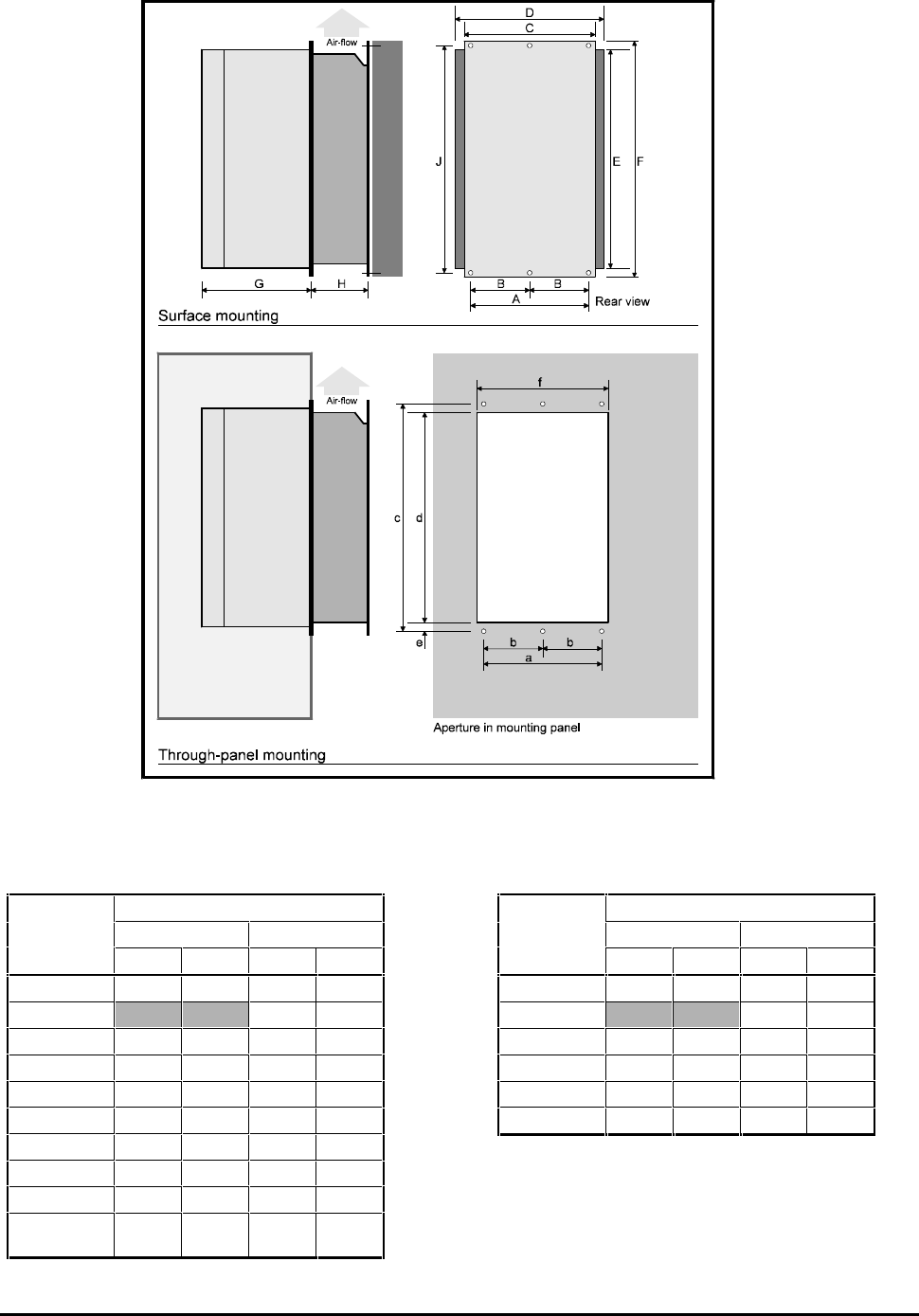 Air-flow

D

C

J

E

F

G

H

B

B

A

Rear view

Surface mounting

Air-flow

f

c

d

e

b

b

a

Aperture in mounting panel

Through-panel mounting