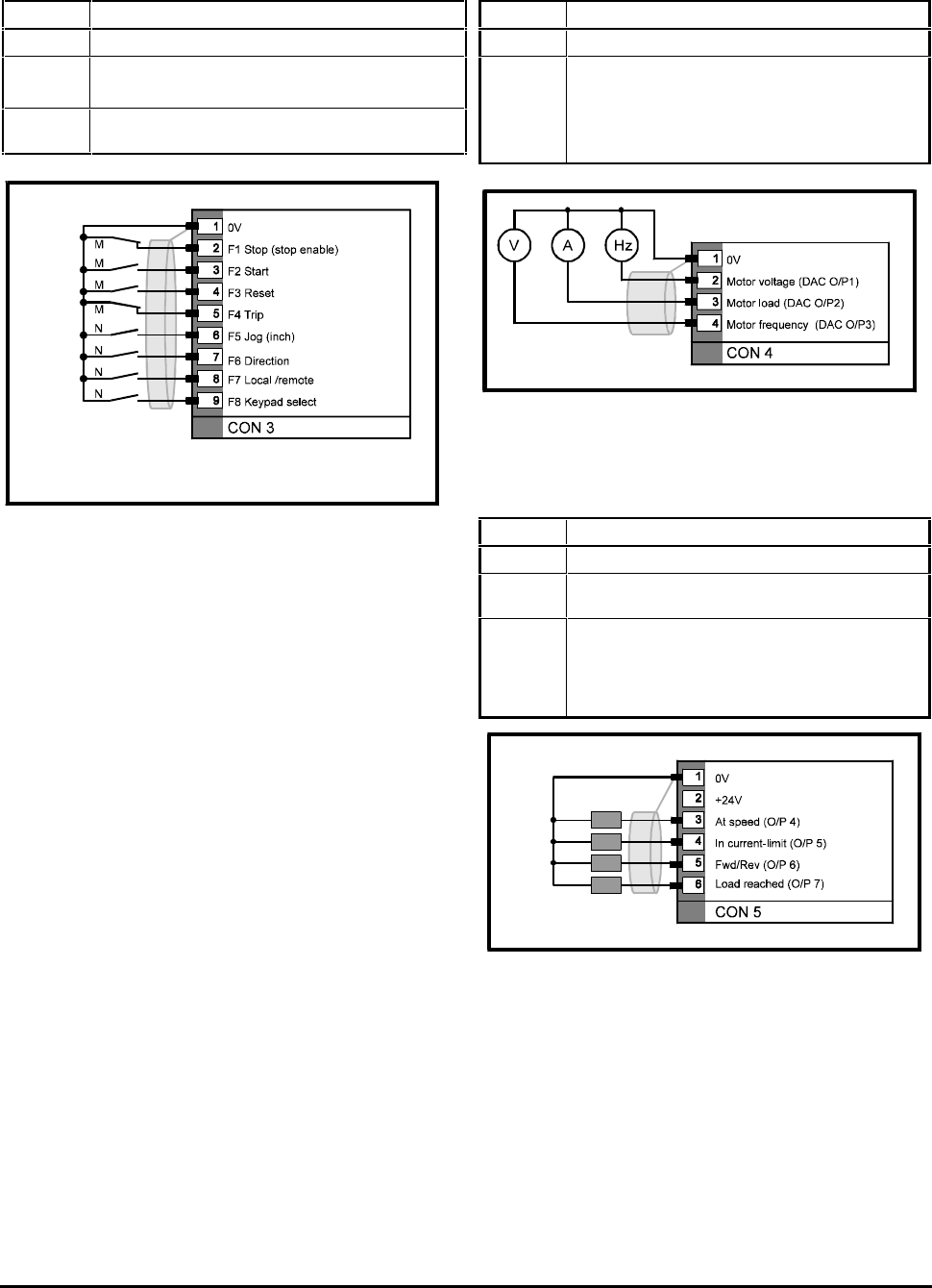 M
M
M
M
N
N
N
N
1 0V
2 F1 Stop (stop enable)
3 F2 Start
4 F3 Reset
5 F4 Trip
6 F5 Jog (inch)
7 F6 Direction
8 F7 Local /remote
9 F8 Keypad select
CON 3

V
A
Hz
1 0V
2 Motor voltage (DAC O/P1)
3 Motor load (DAC O/P2)
4 Motor frequency (DAC O/P3)
CON 4

1 0V
2 +24V
3 At speed (O/P 4)
4 In current-limit (O/P 5)
5 Fwd/Rev (O/P 6)
6 Load reached (O/P 7)
CON 5