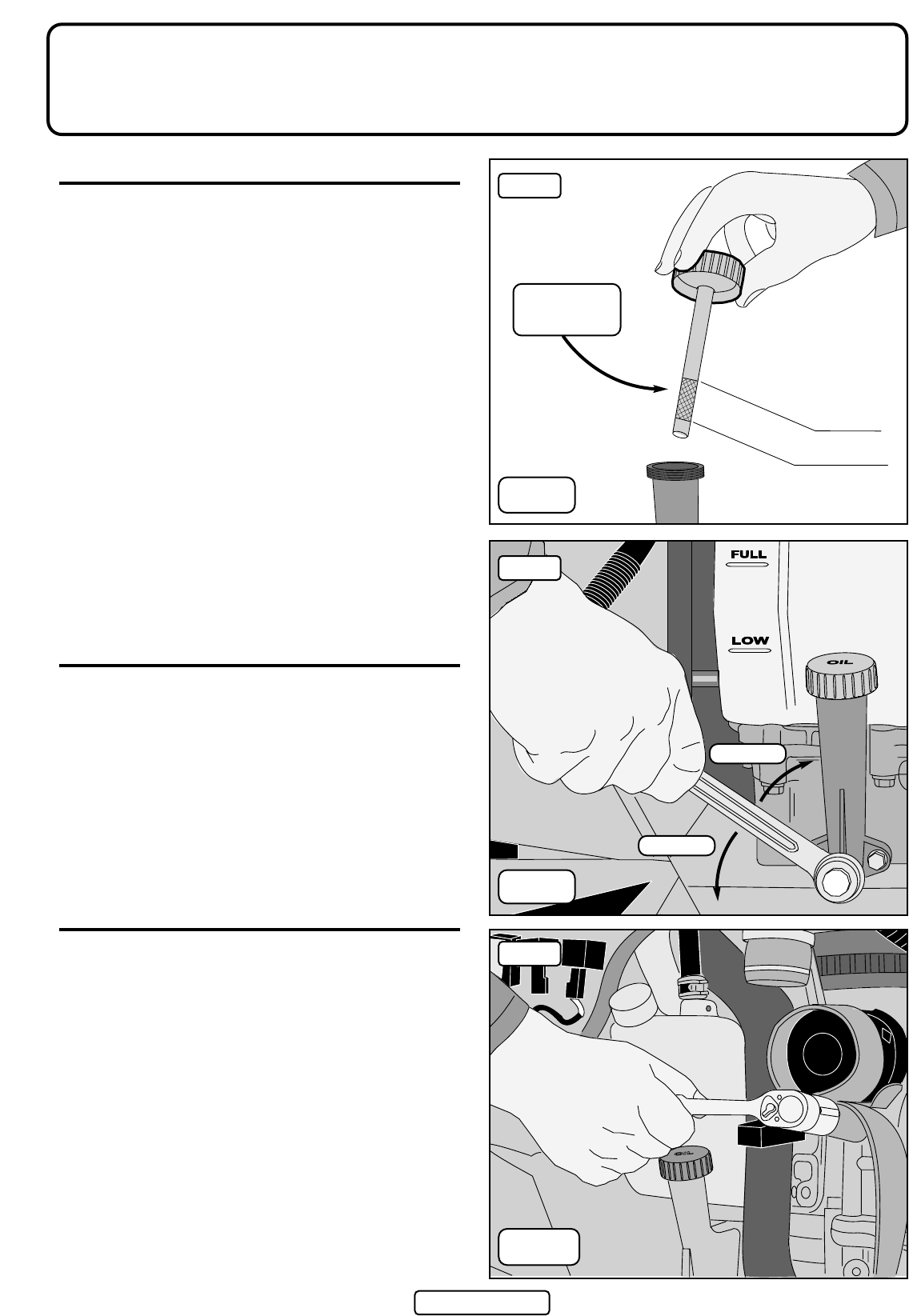 FULL

LOW

OIL

OIL