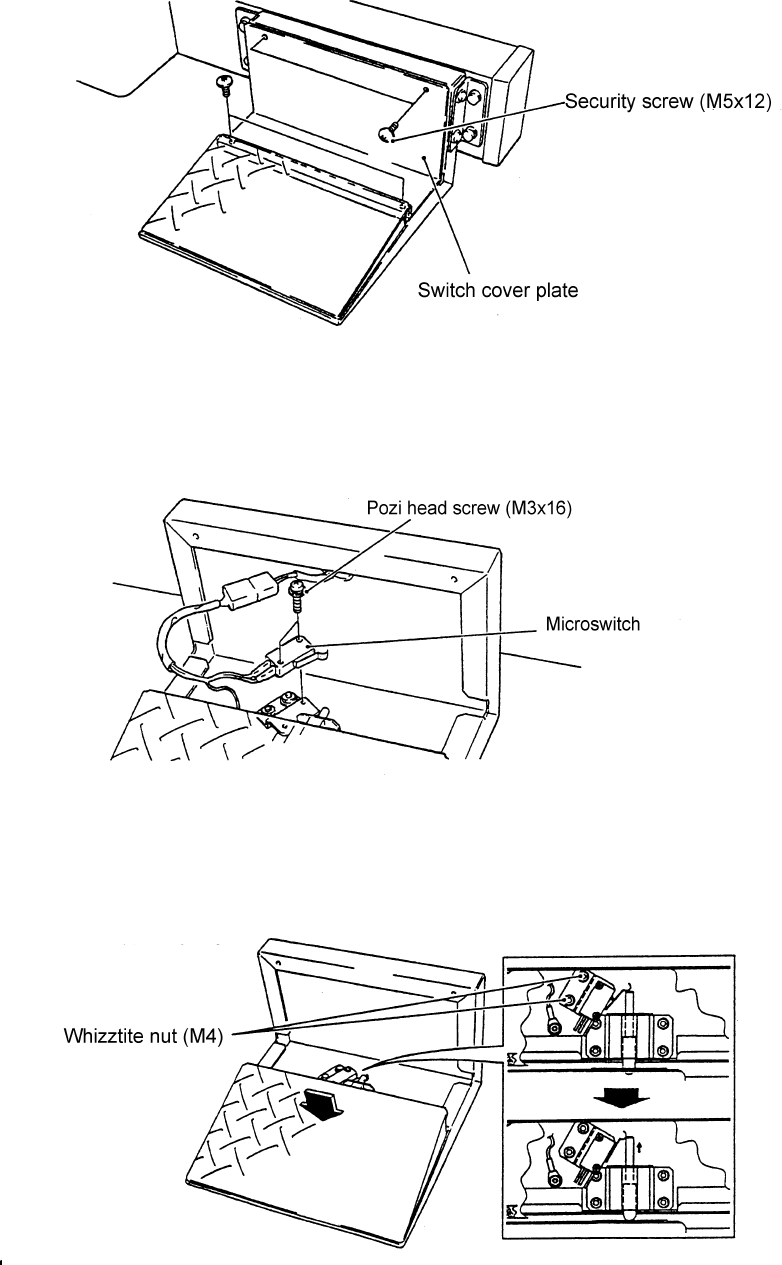 Security screw (M5x12)

Switch cover plate

Pozi head screw (M3x16)

Microswitch

Whizztite nut (M4)