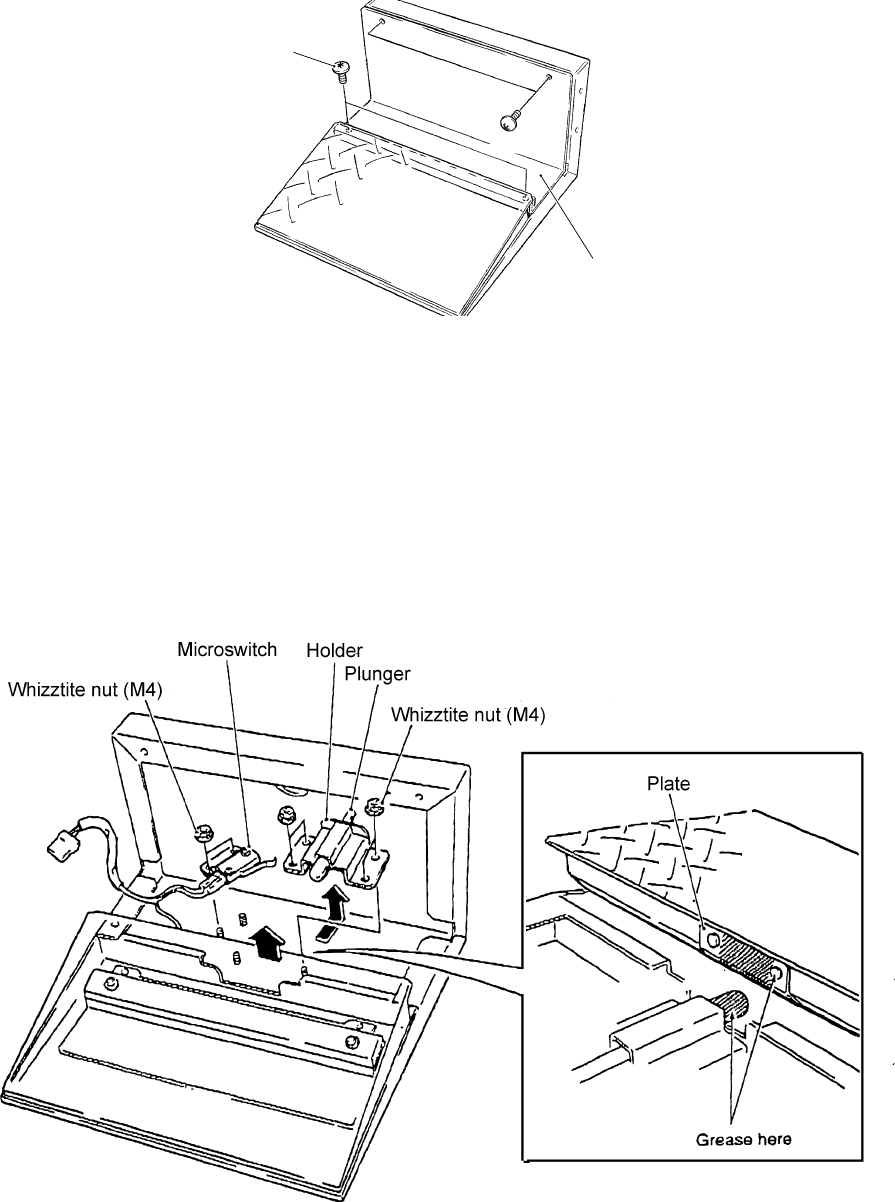 Microswitch
Holder
Plunger
Whizztite nut (M4)
Whizztite nut (M4)
Plate
Grease here