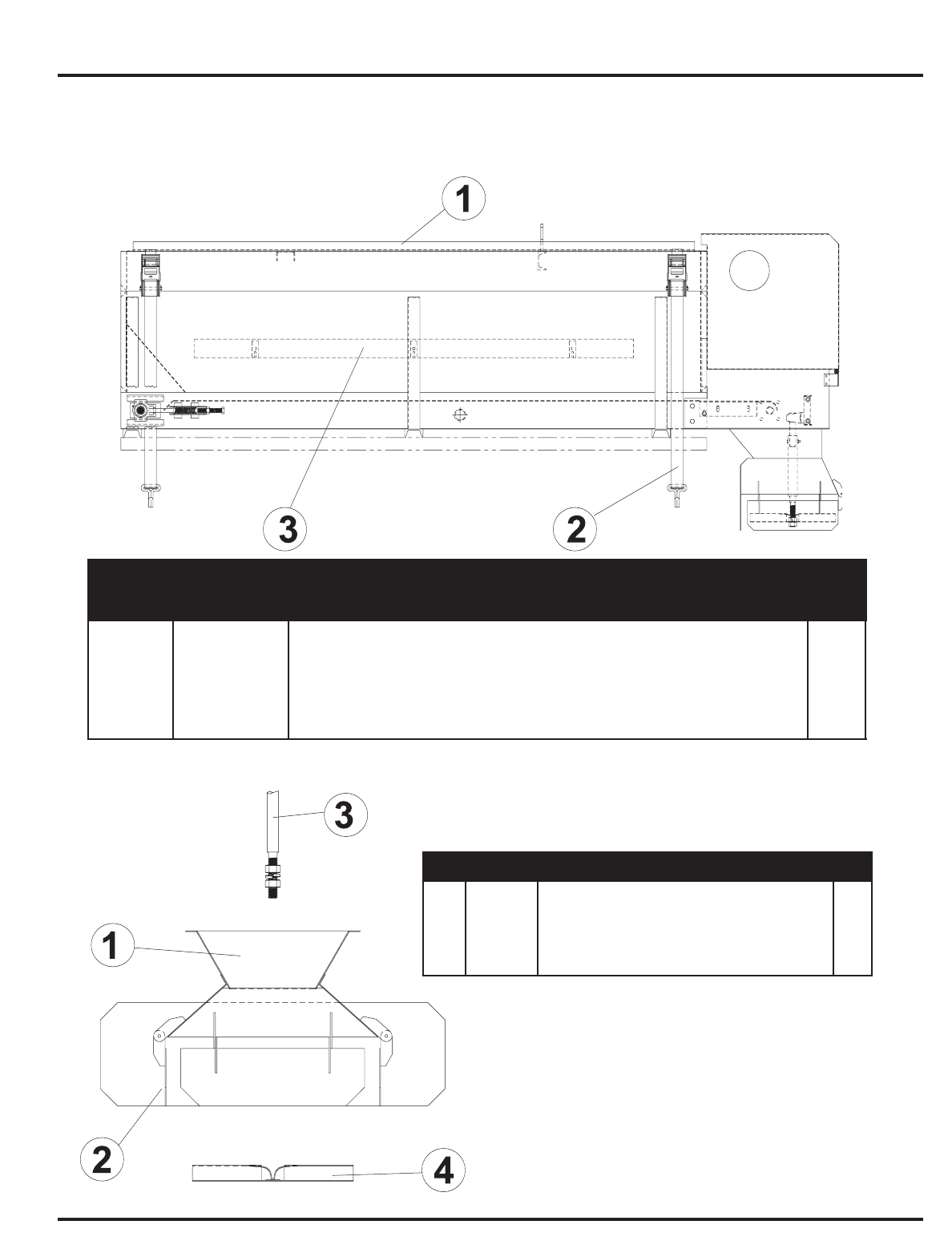 1

3

2

3

1

2

4