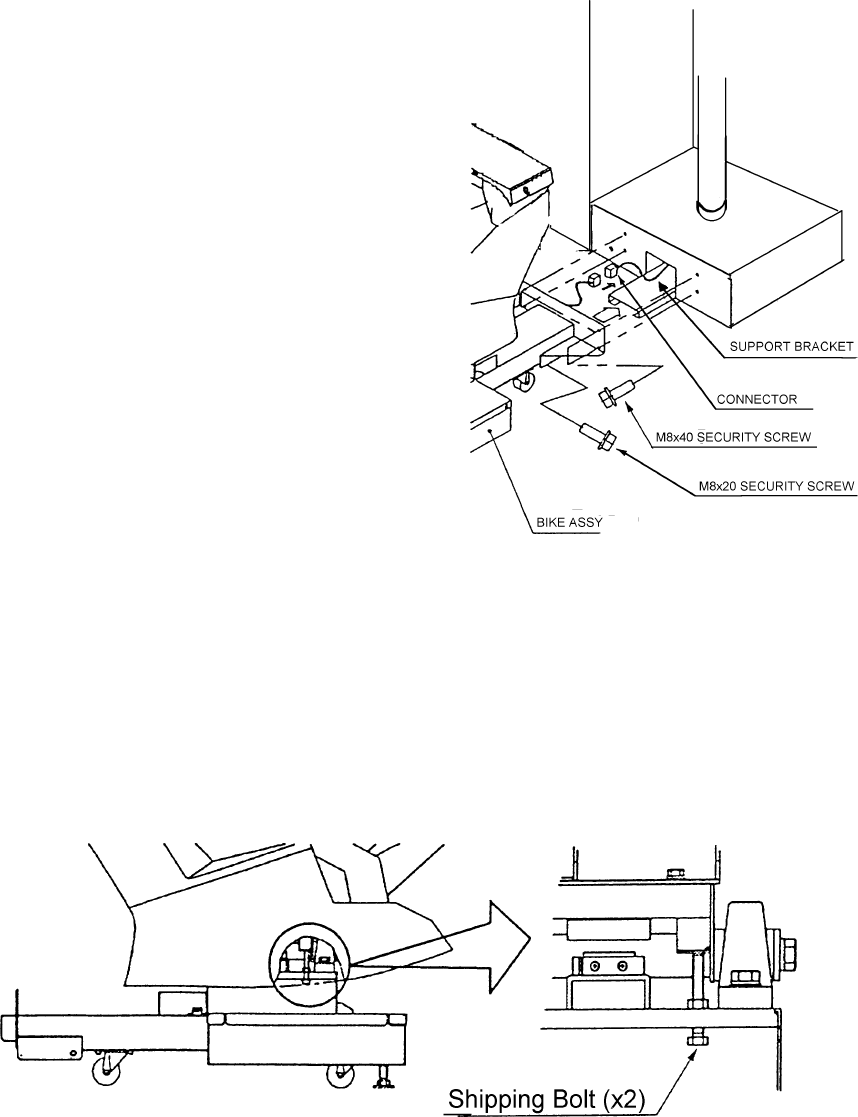 SUPPORT BRACKET

CONNECTOR

M8x40 SECURITY SCREW

M8x20 SECURITY SCREW

BIKE ASSY

Shipping Bolt (x2)