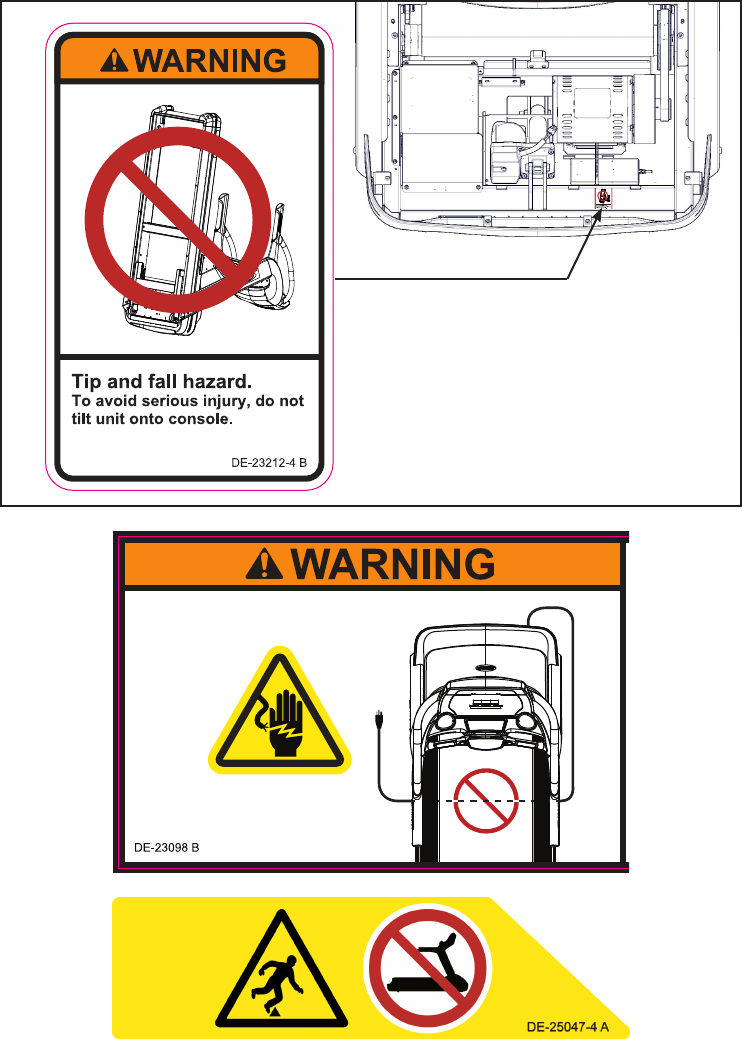 WARNING

Tip and fall hazard.
To avoid serious injury, do not tilt unit onto console.

DE-23212-4 B

WARNING

DE-23098 B

DE-25047-4 A