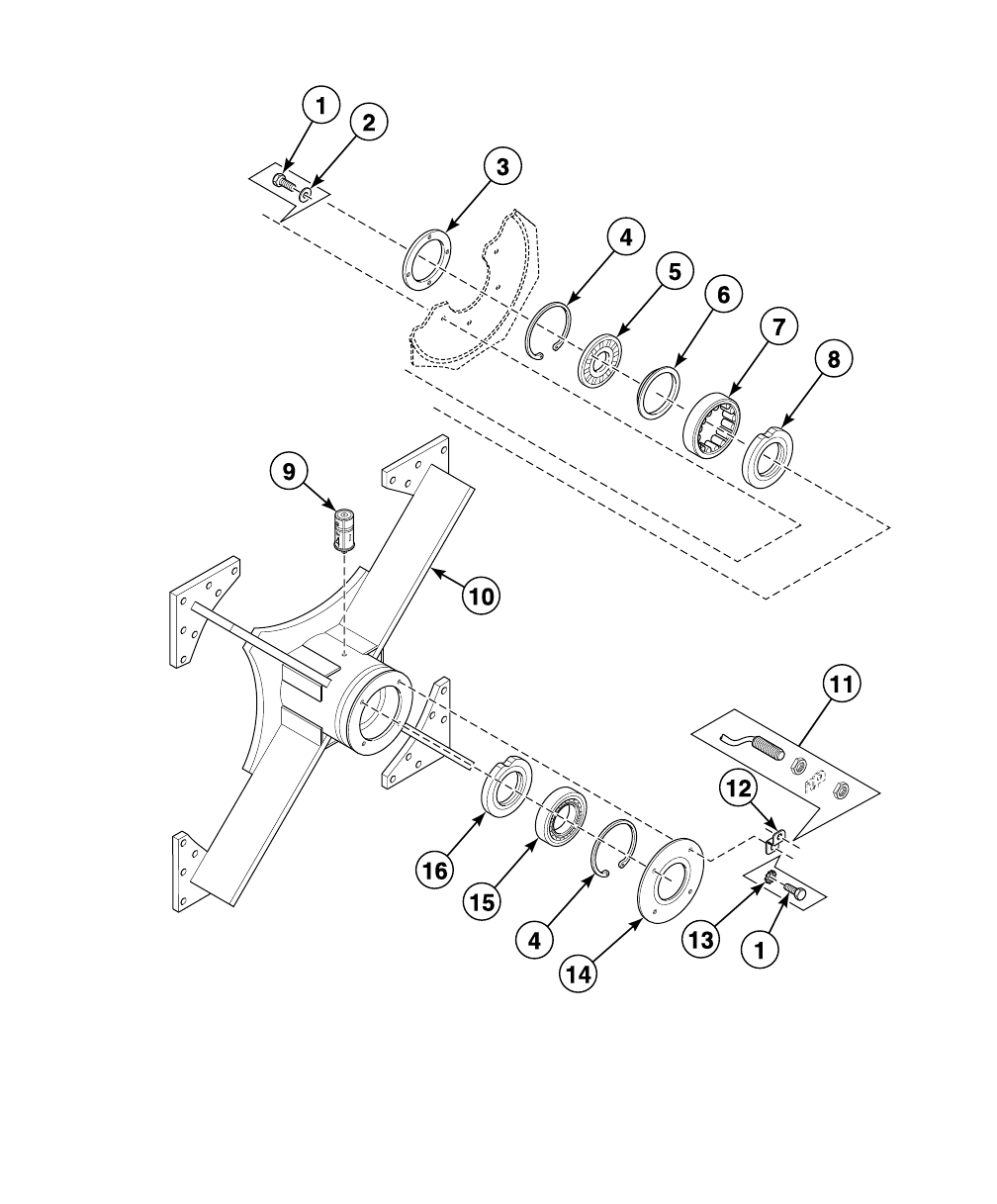 1
2
3
4
5
6
7
8
9
10
11
12
16
15
4
14
13
1