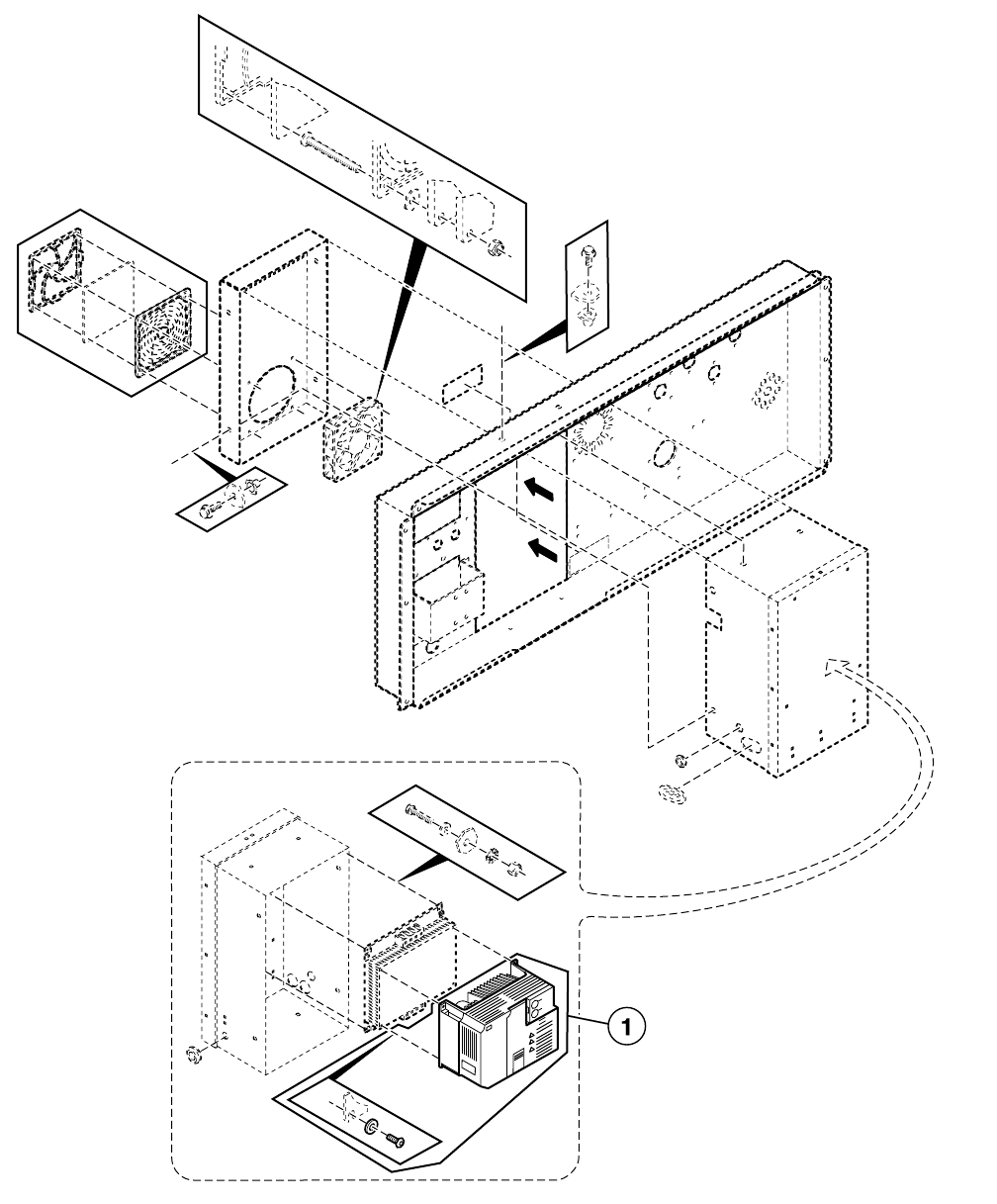 1