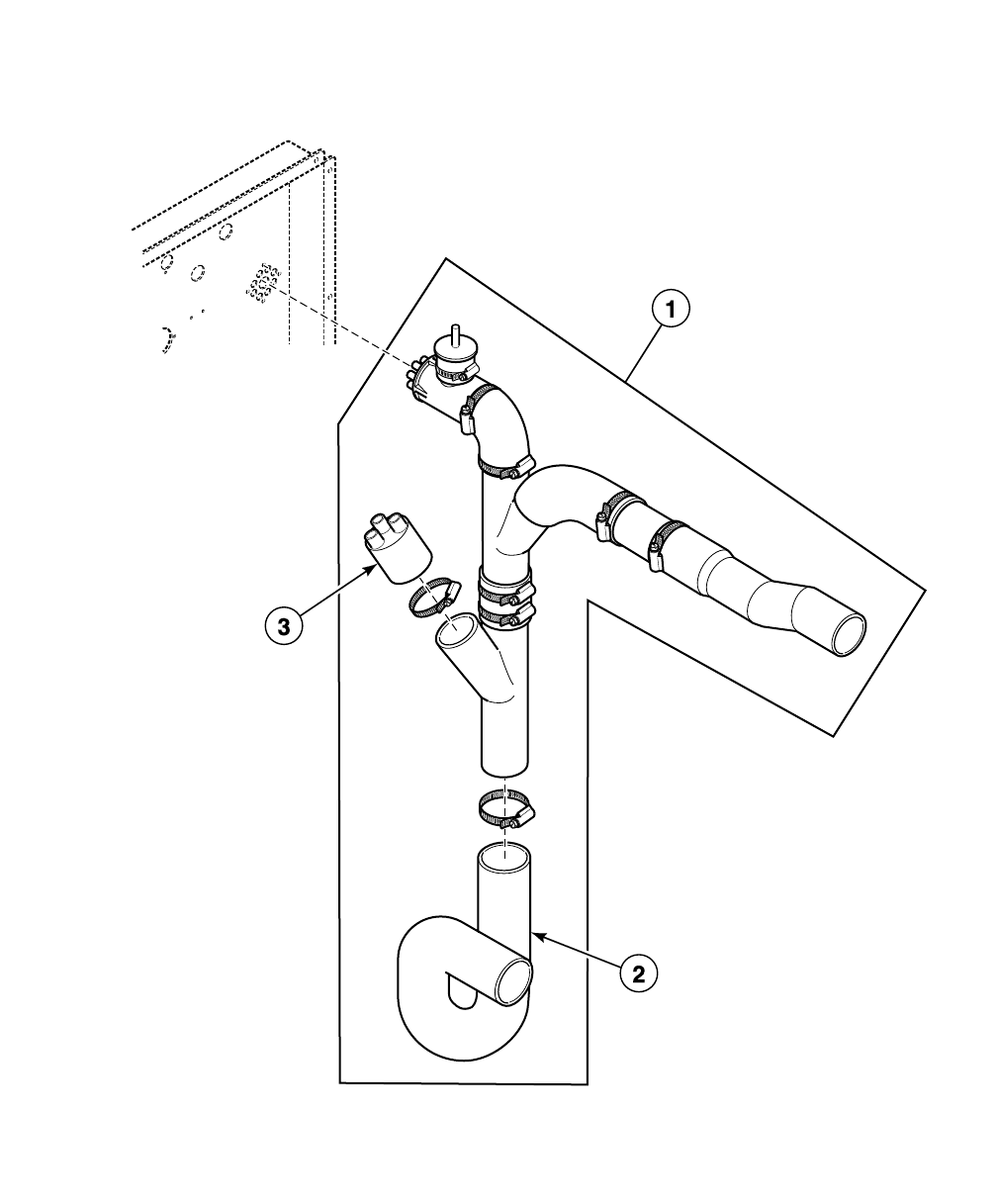 1

3

2