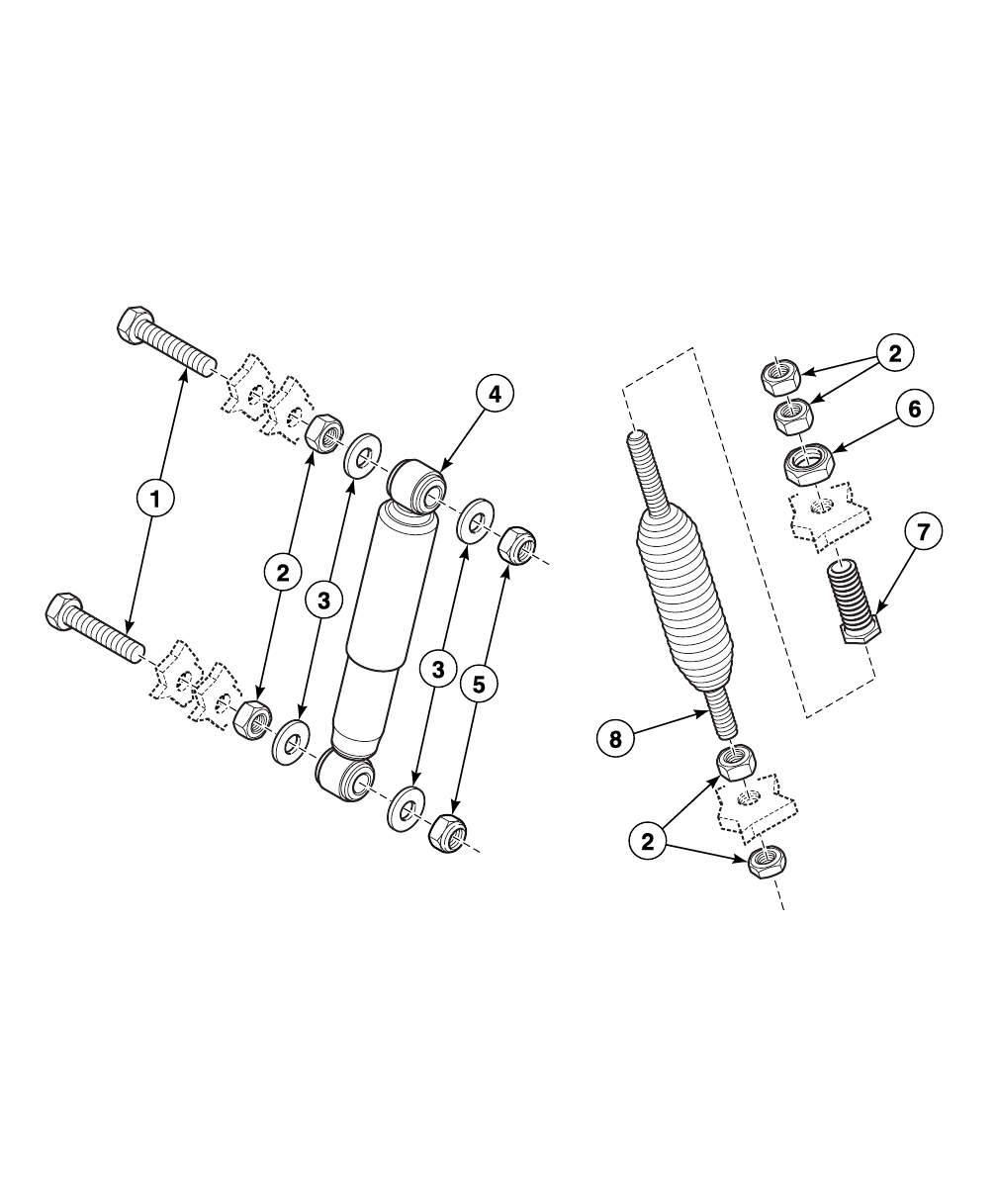 1
2
3
4
3
5
2
6
7
8
2