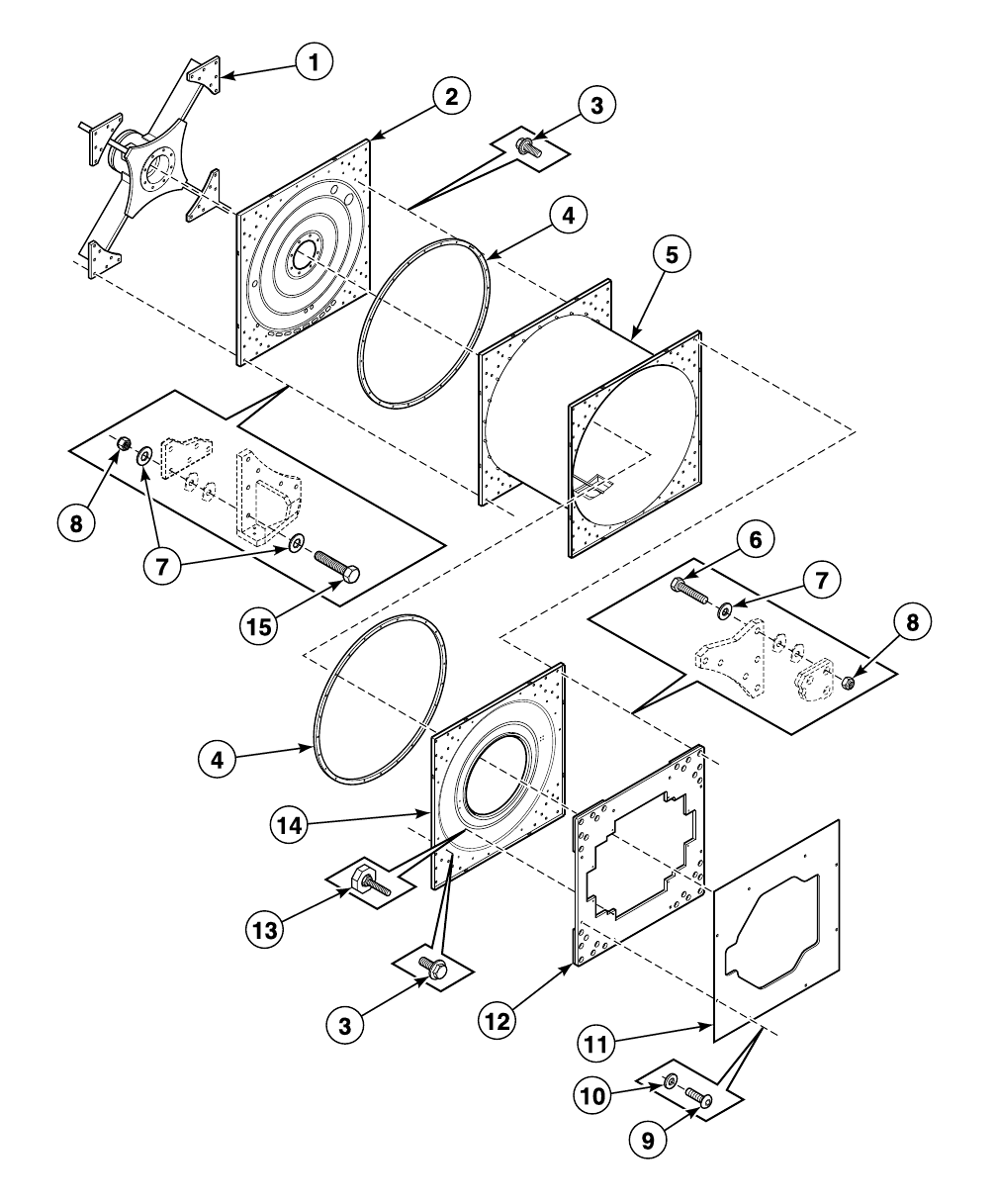 1
2
3
4
5
8
7
7
15
6
7
8
4
14
13
3
12
11
10
9