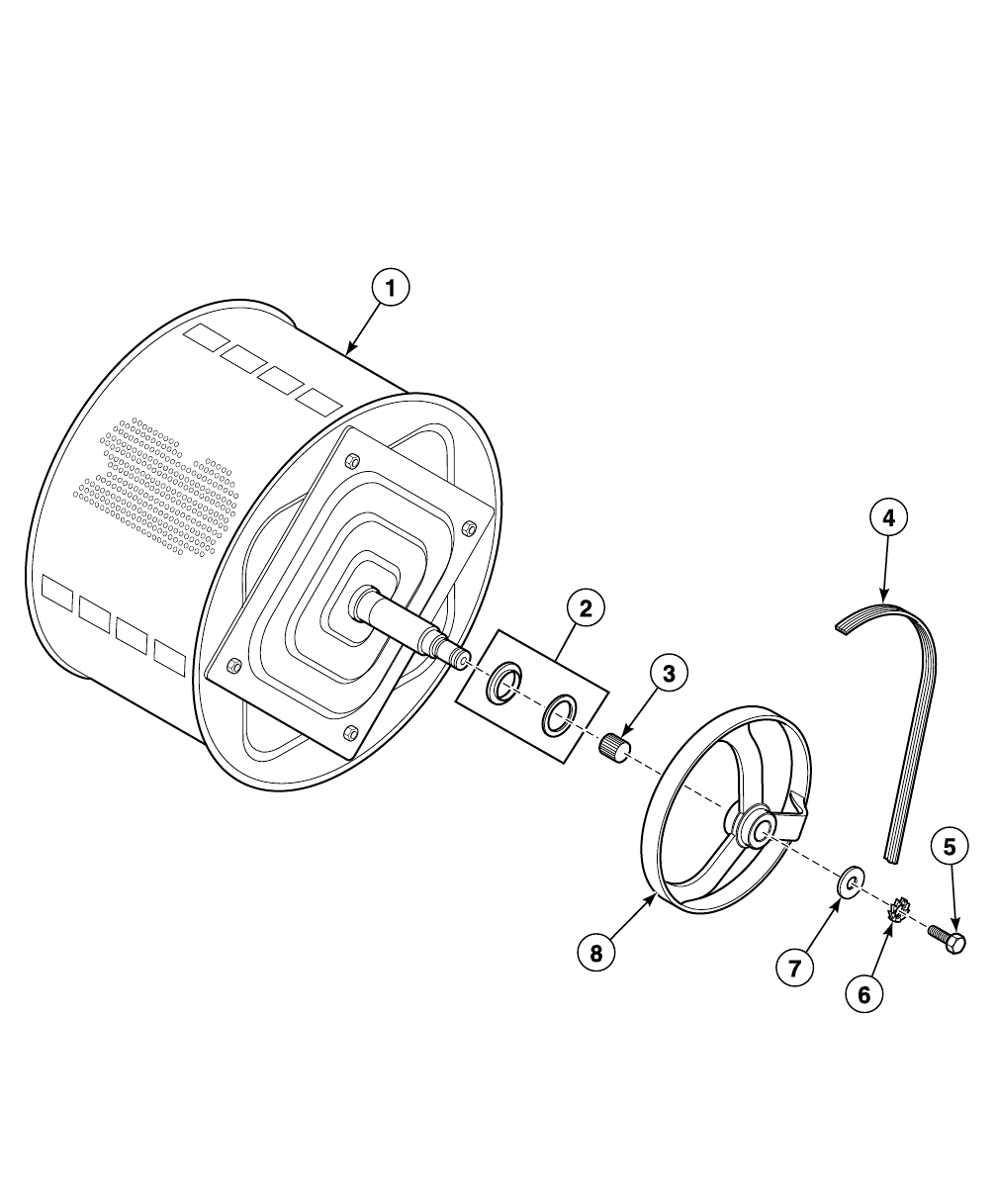 1
2
3
4
5
8
7
6