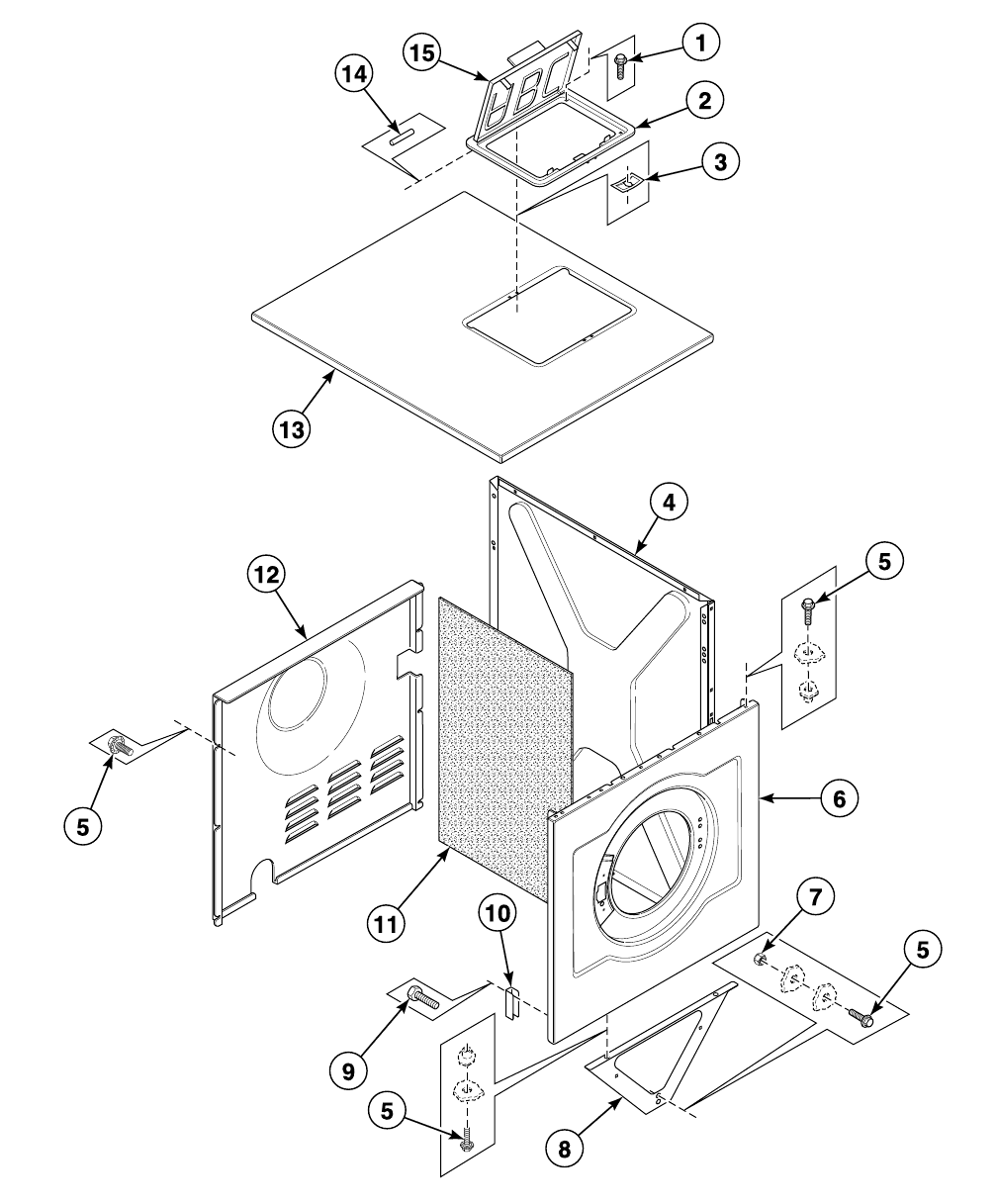 15
1
14
2
3
13
4
12
5
5
6
11
10
7
5
9
5
8