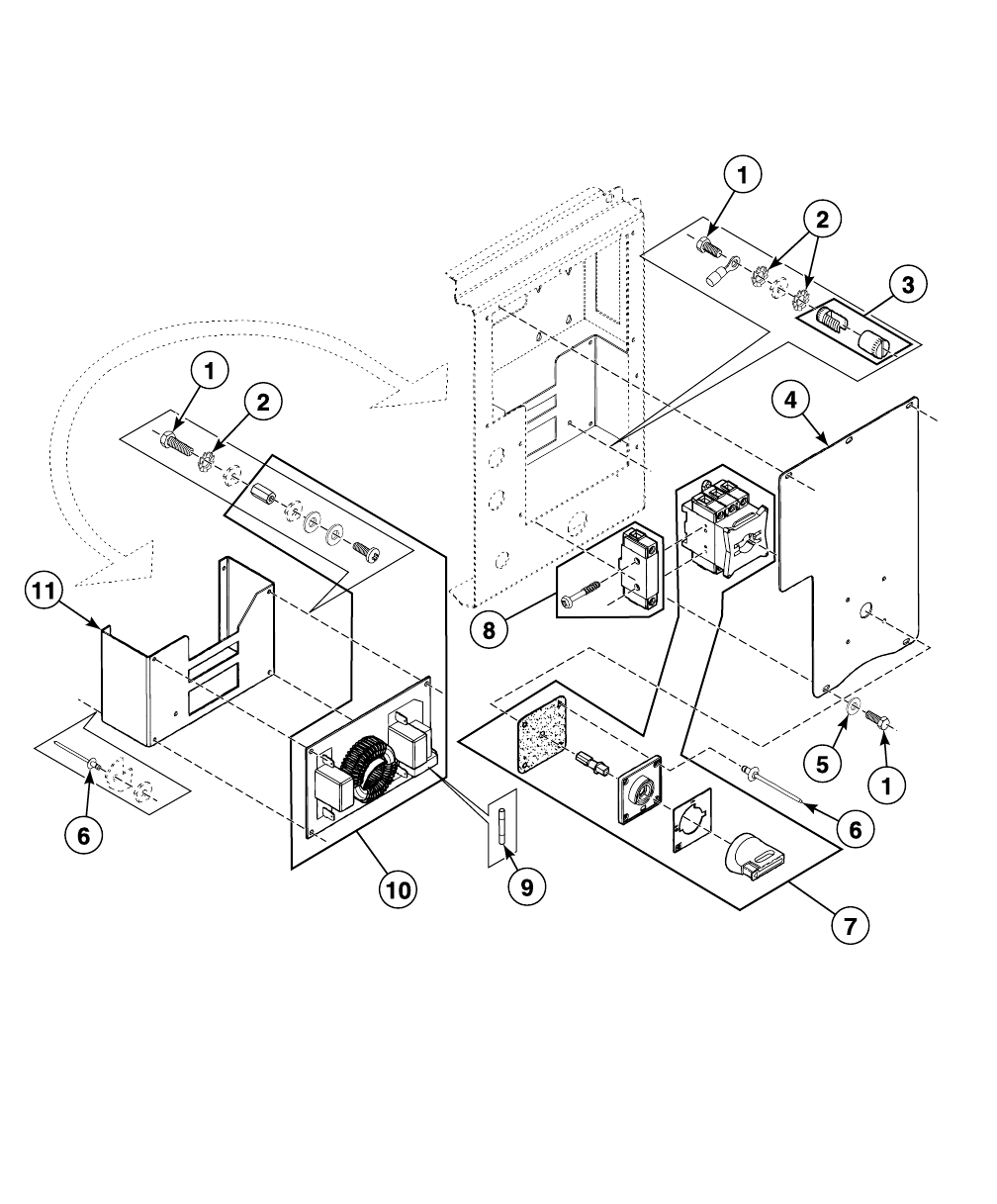 1
2
3
1
2
4
11
8
5
1
6
6
10
9
7