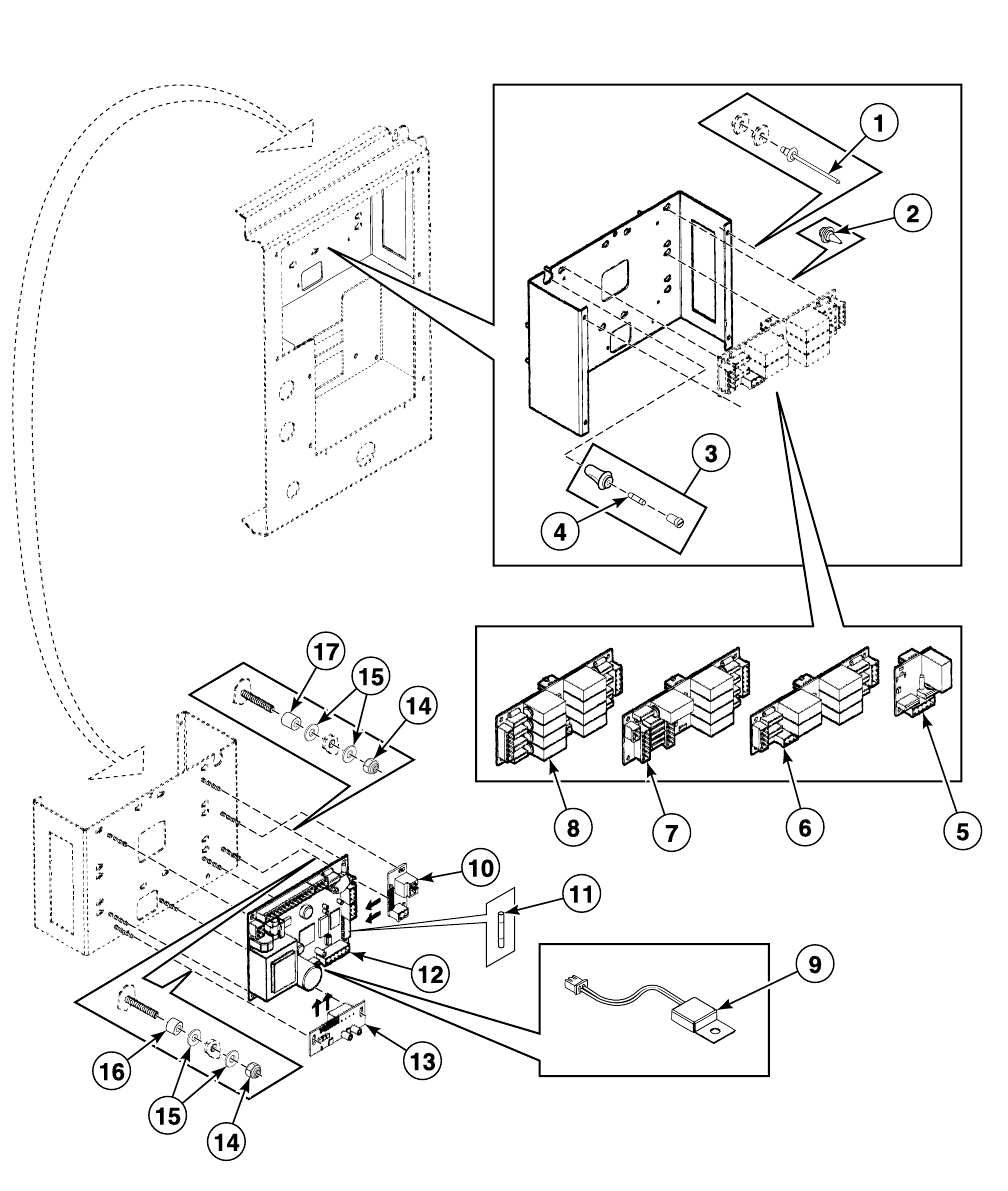 1
2
3
4
17
15
14
8
7
6
5
10
11
12
9
13
16
15
14