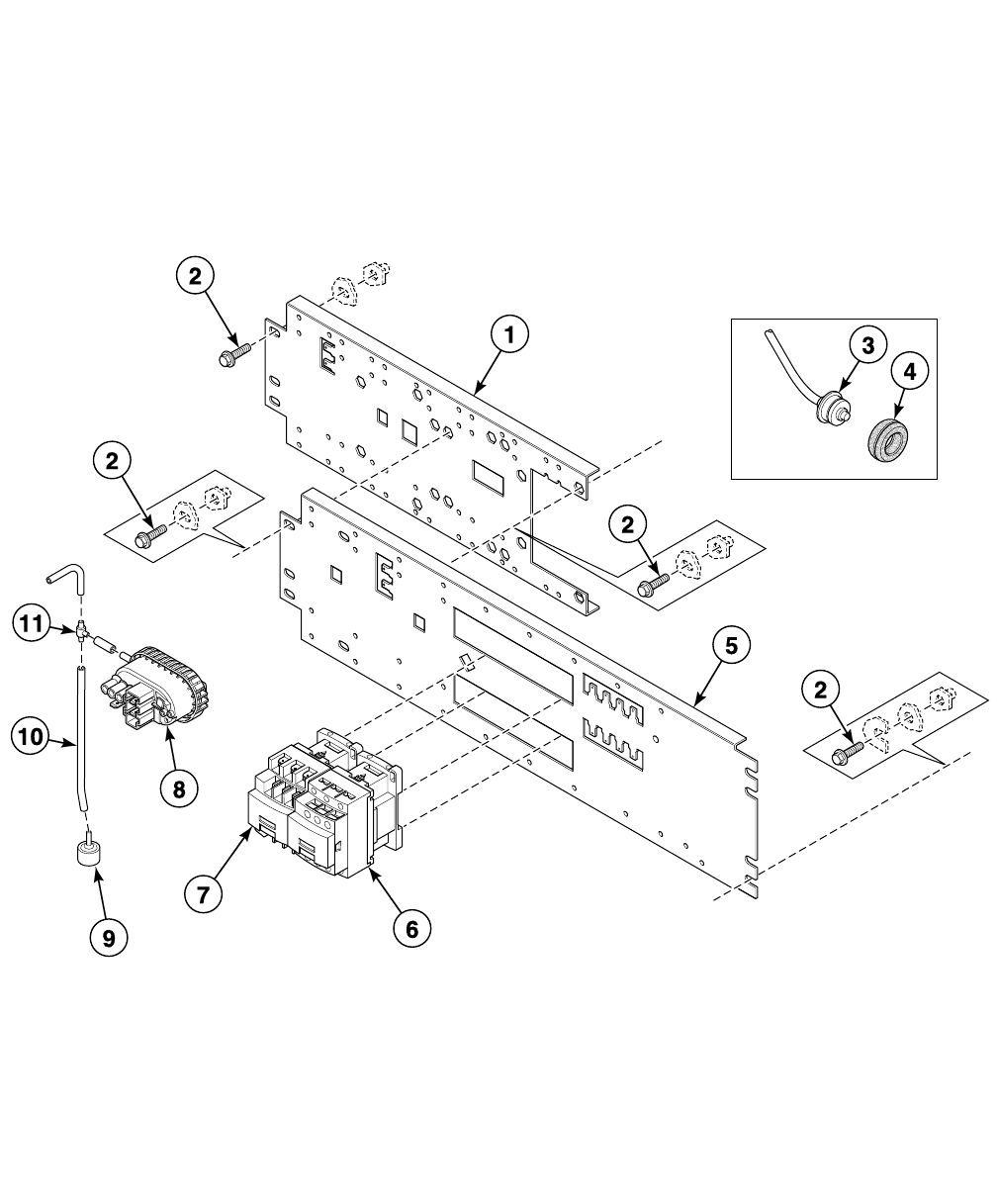 2
1
3
4
2
2
11
5
2
10
8
7
6
9