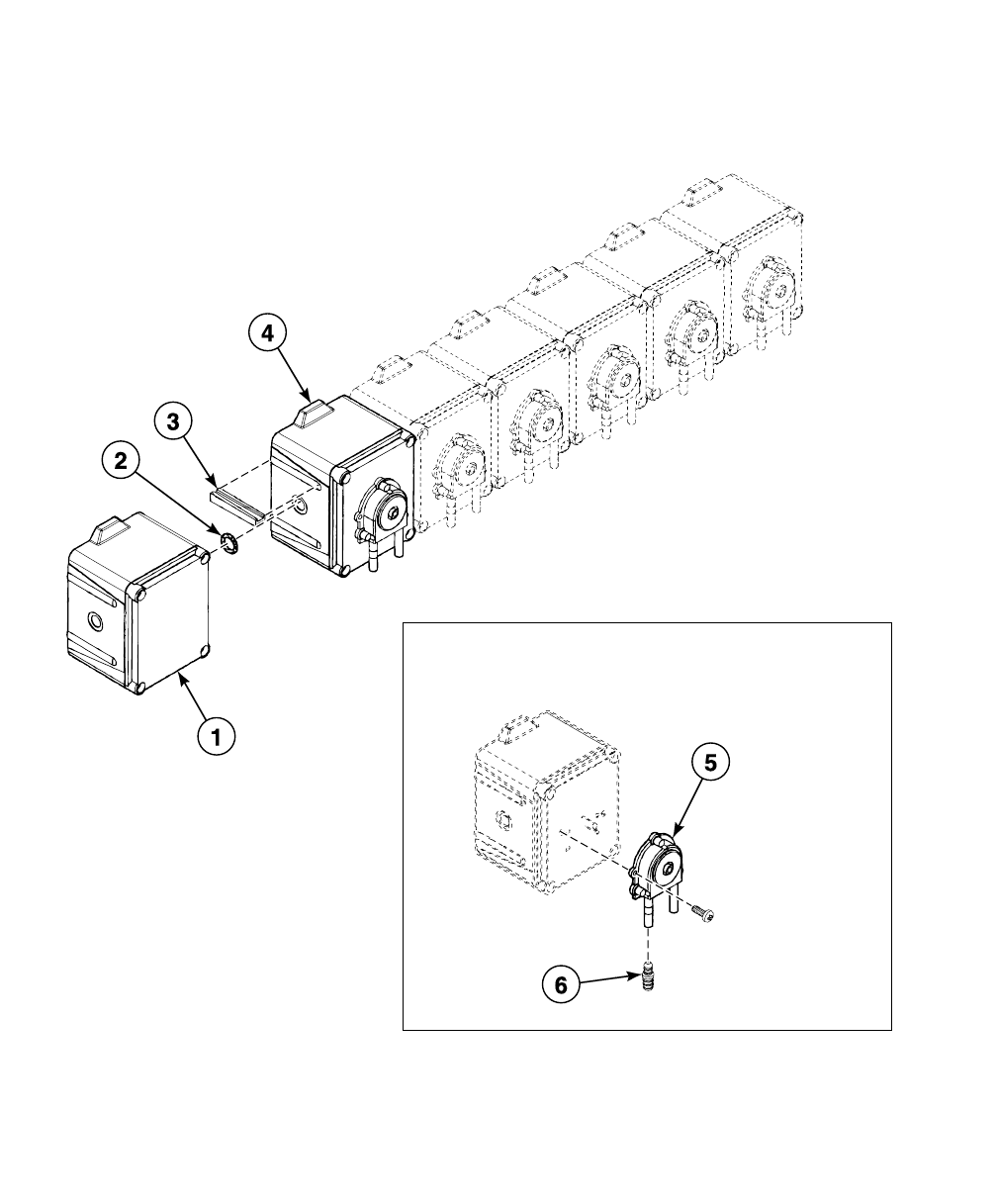 4
3
2
1
5
6