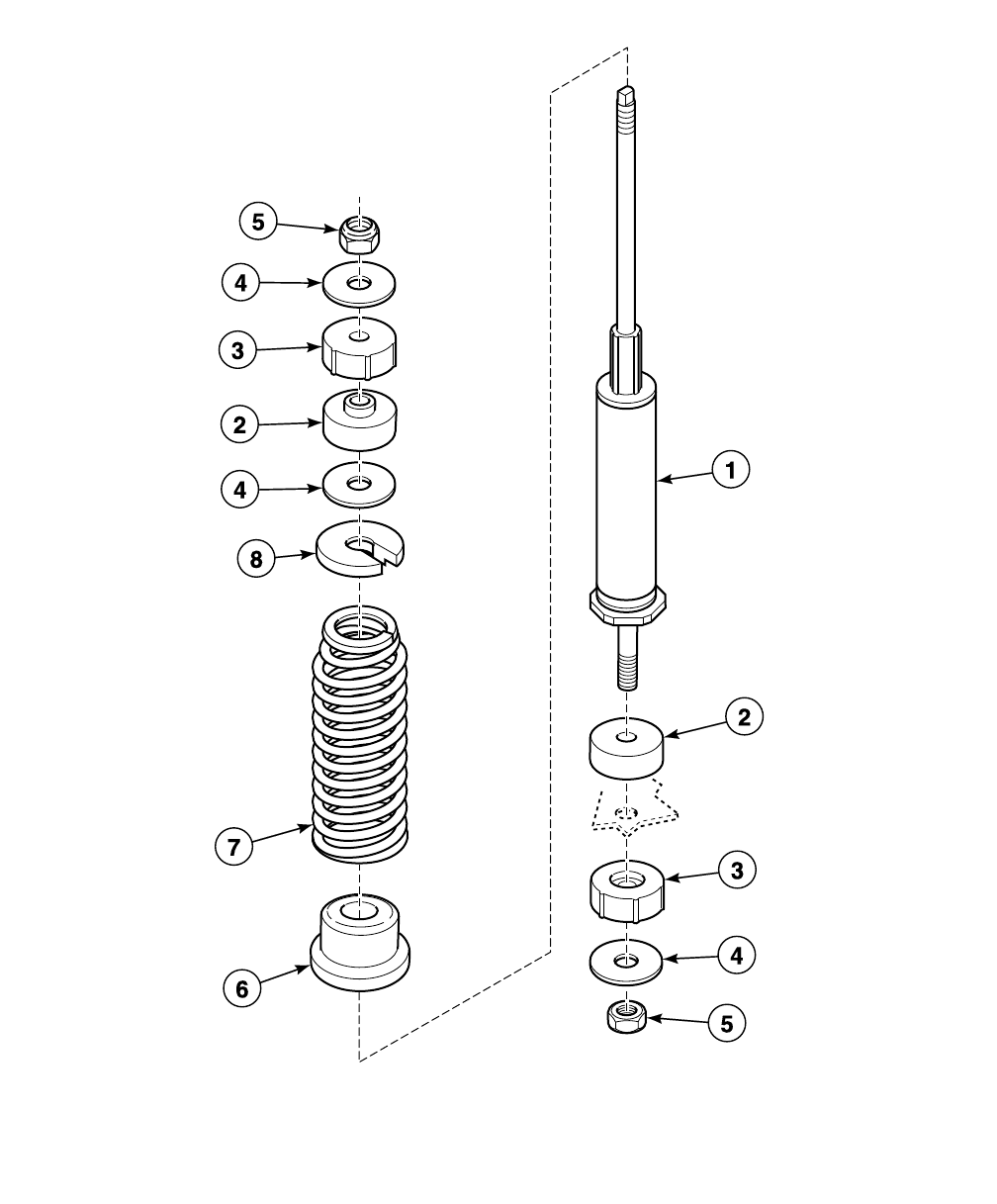 5
4
3
2
4
8
7
6
1
2
3
4
5