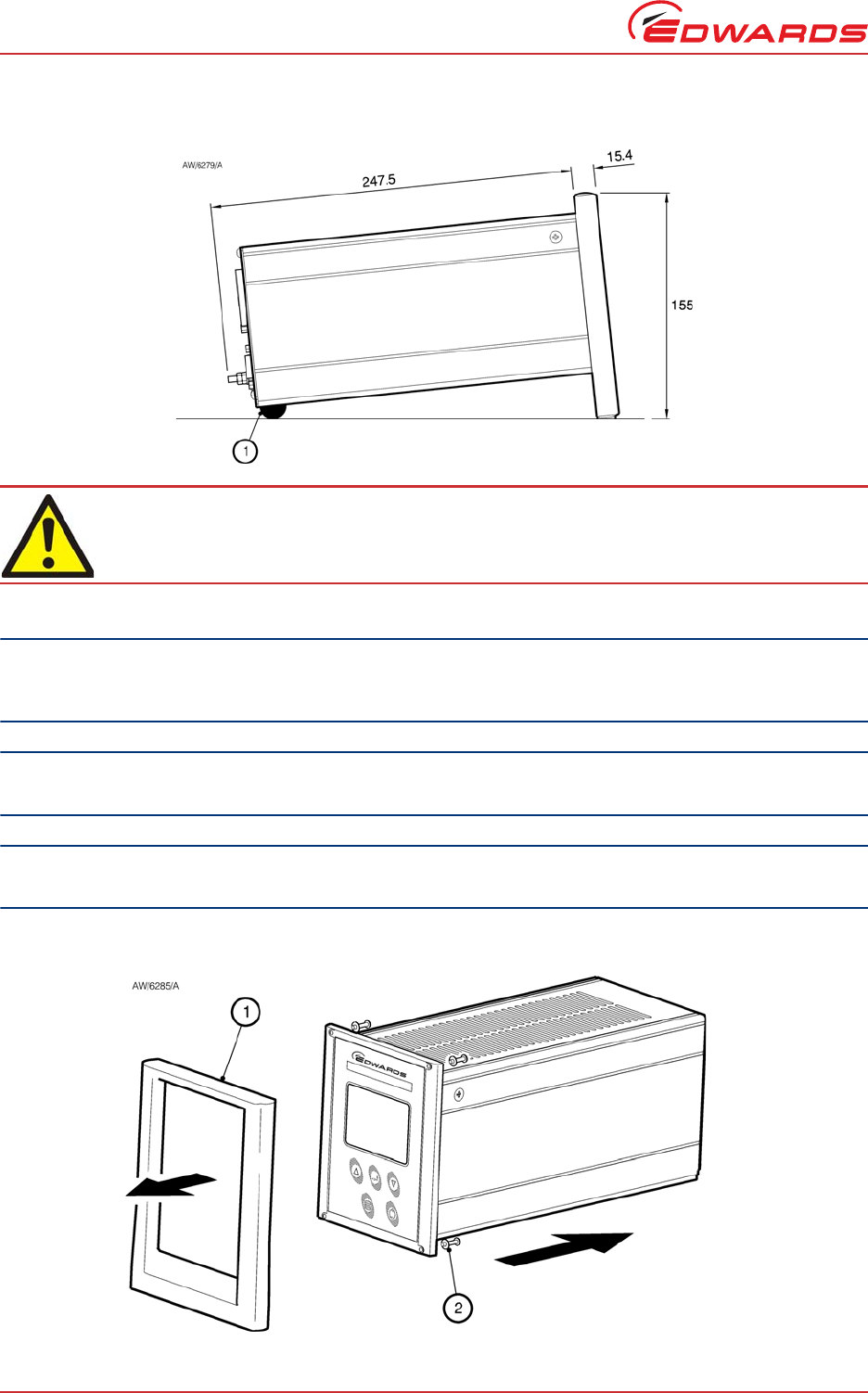 EDWARDS

AW/6279/A

247.5

15.4

155

1

AW/6285/A

1

EDWARDS

2