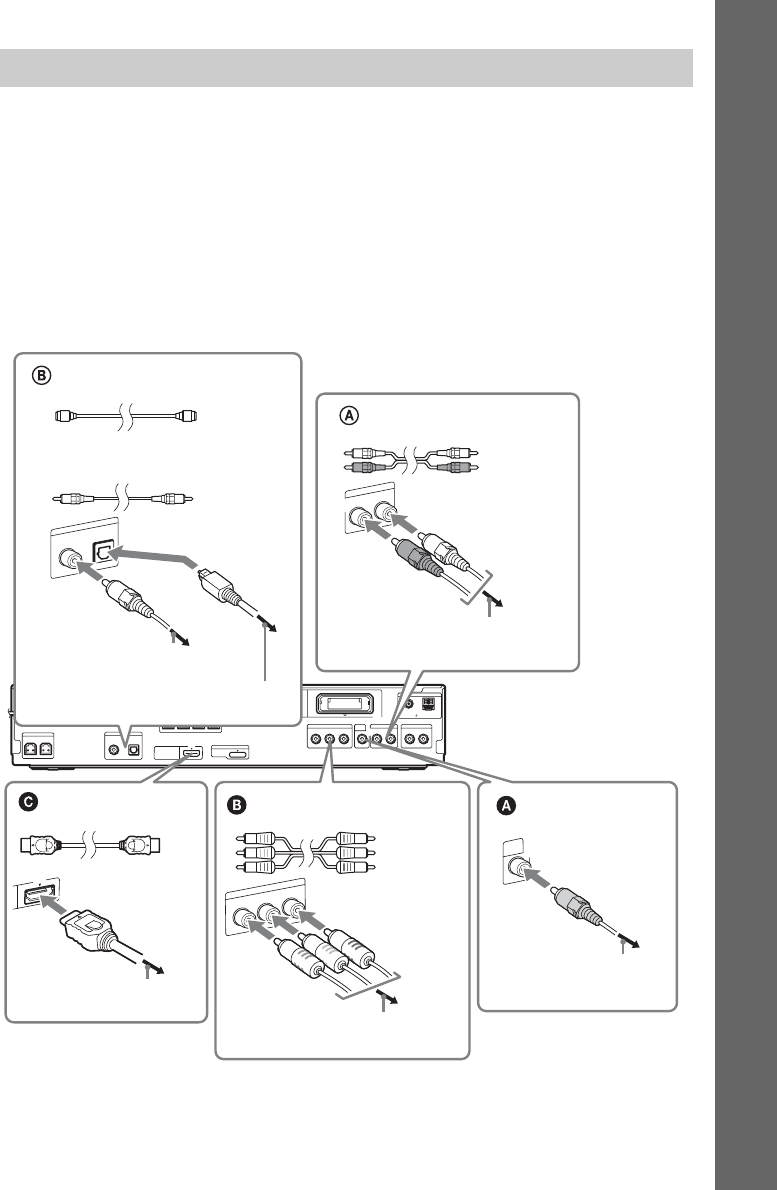 Ⓑ

Ⓐ

Ⓒ

Ⓑ

Ⓐ