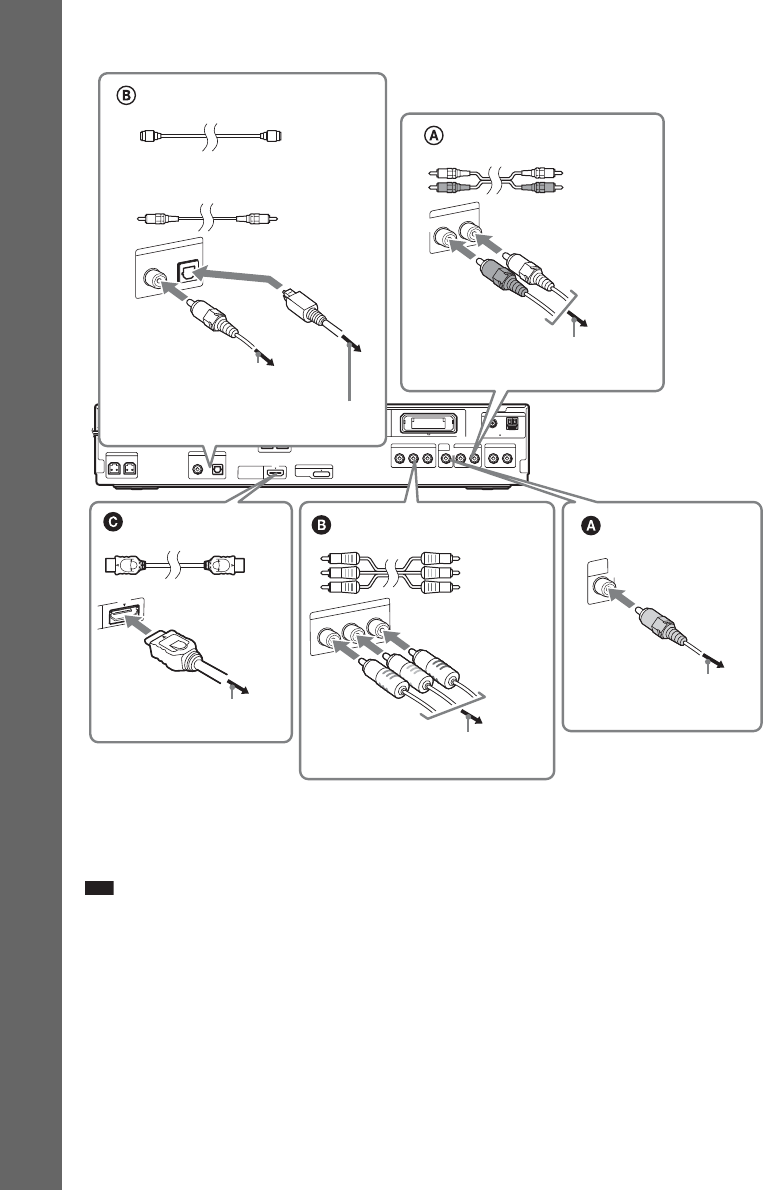 Ⓑ

Ⓐ

C

B

A