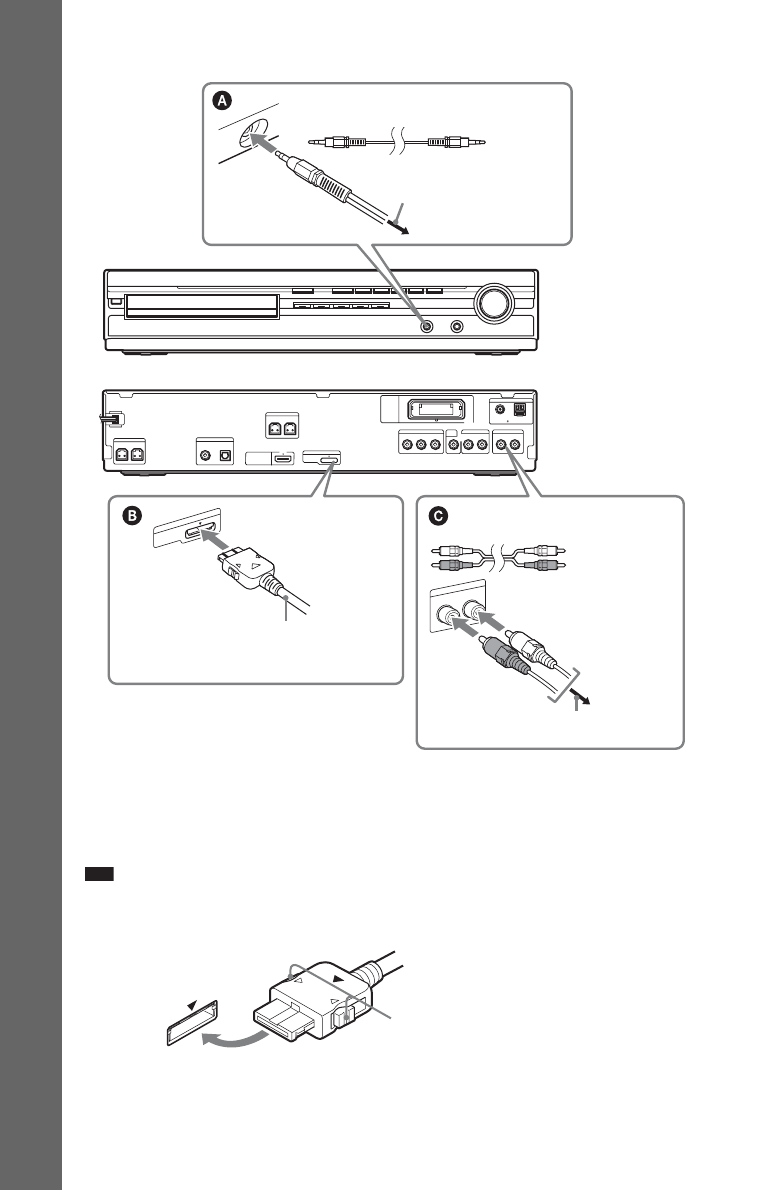 A

B

C