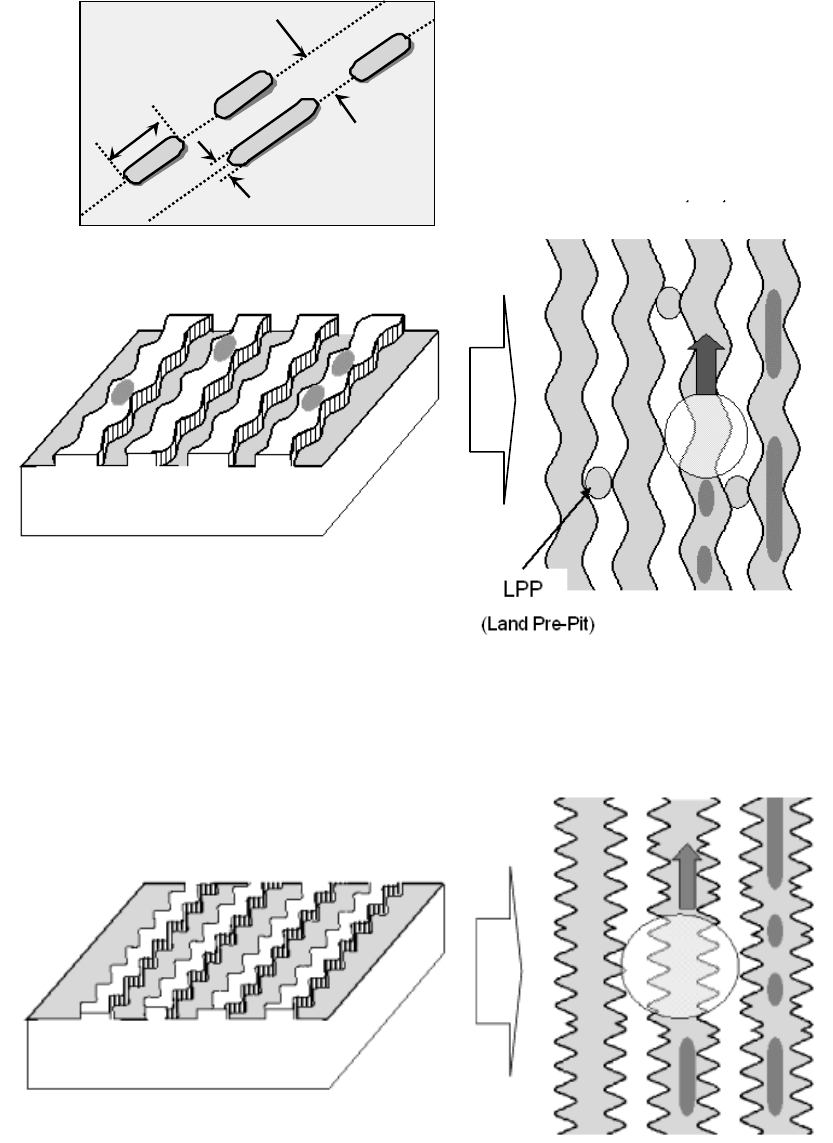 LPP
(Land Pre-Pit)