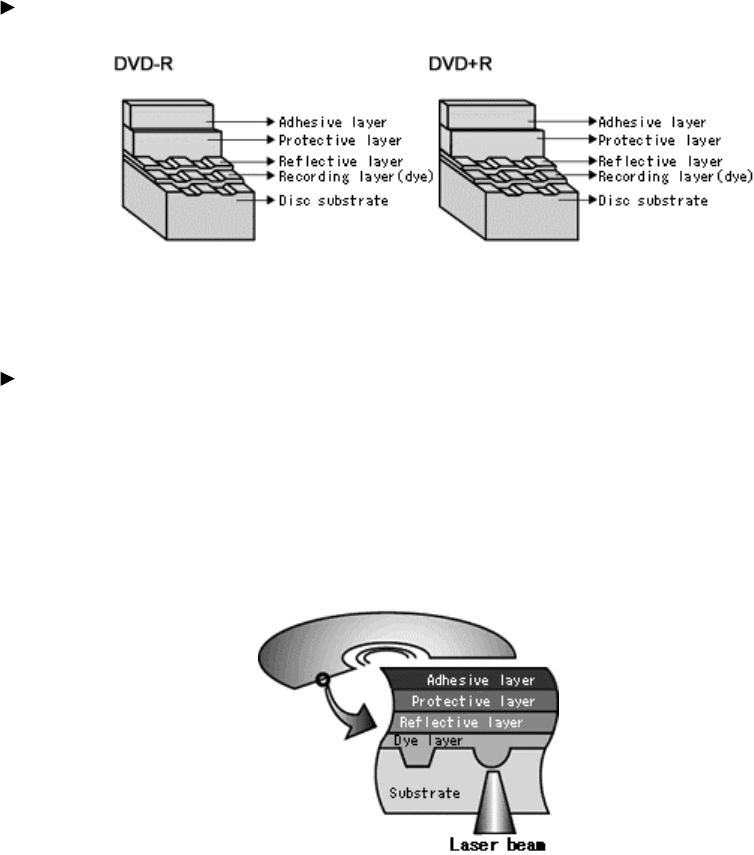 ►

DVD-R

Adhesive layer
Protective layer
Reflective layer
Recording layer(dye)
Disc substrate

DVD+R

Adhesive layer
Protective layer
Reflective layer
Recording layer(dye)
Disc substrate

►

Adhesive layer
Protective layer
Reflective layer
Dye layer
Substrate
Laser beam