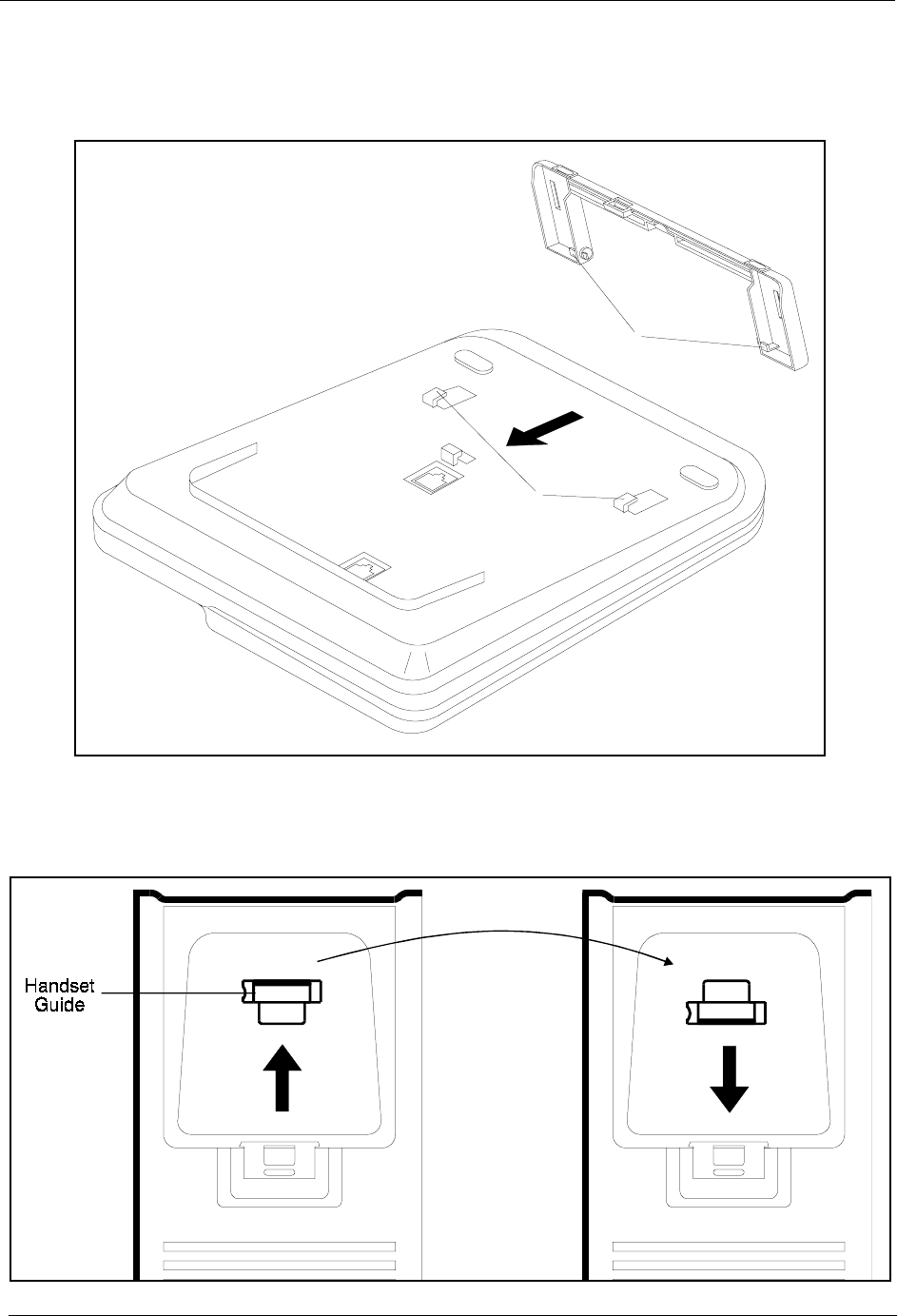 Handset Guide