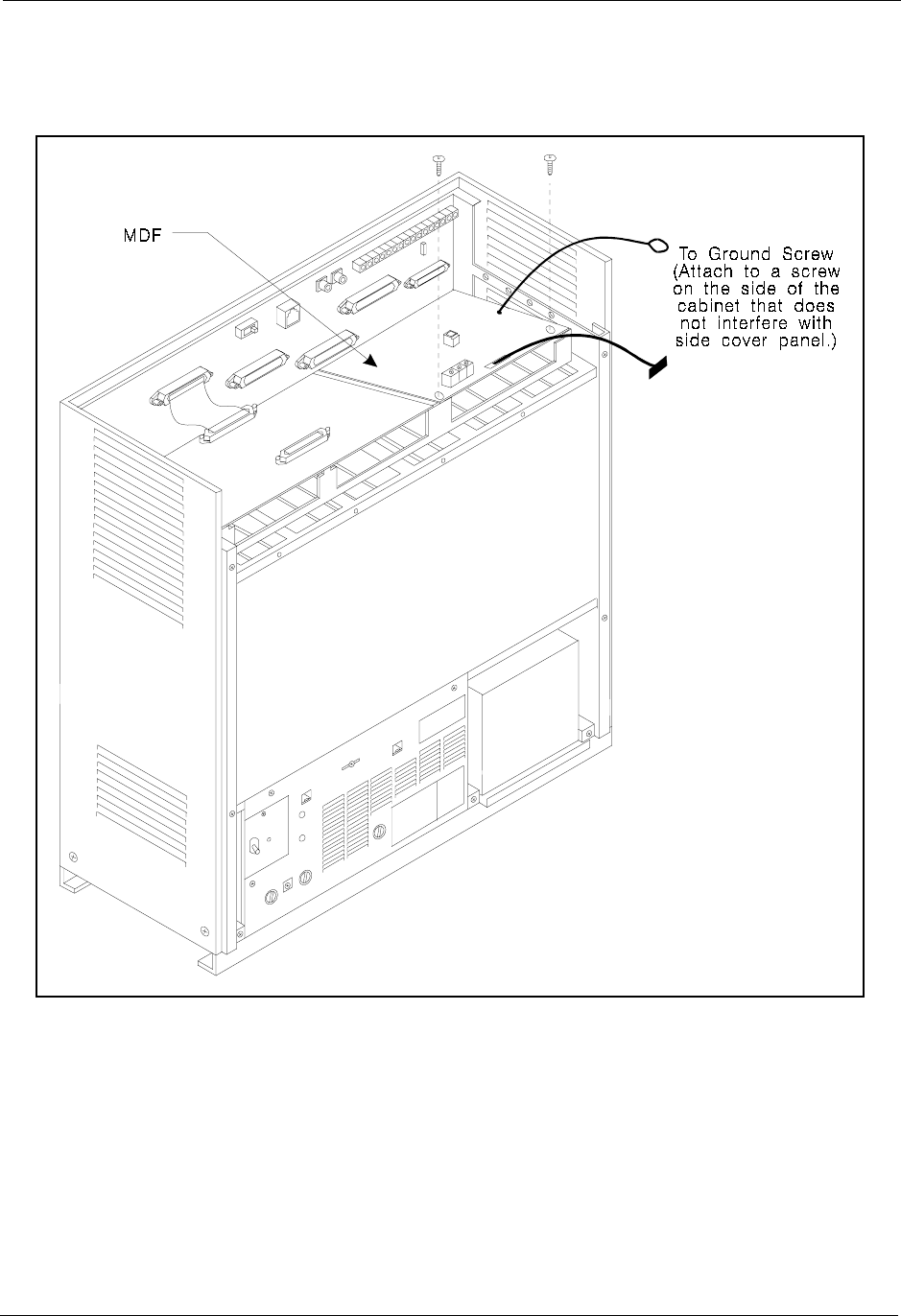 MDF

To Ground Screw (Attach to a screw on the side of the cabinet that does not interfere with side cover panel.)