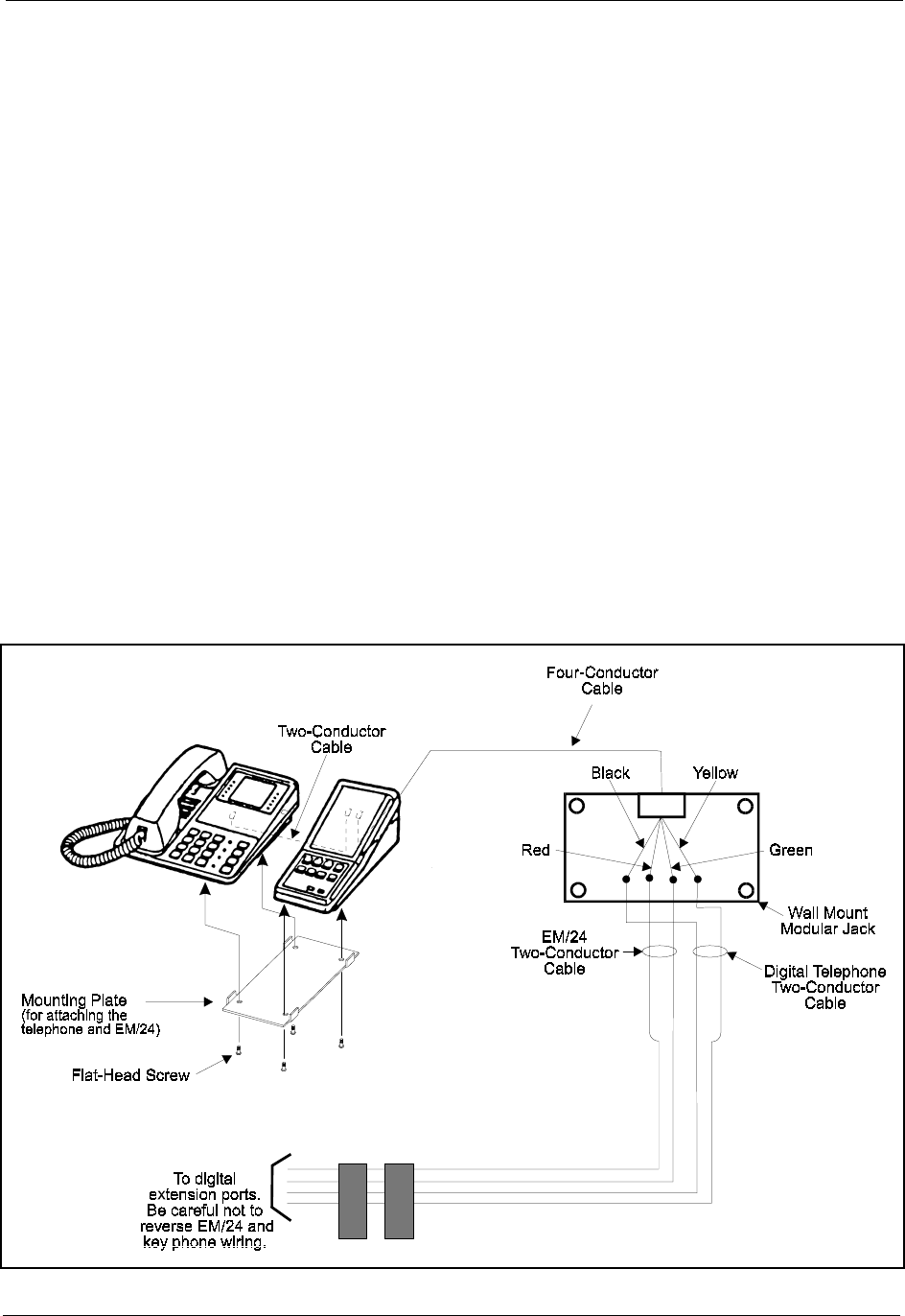 Four-Conductor Cable

Two-Conductor Cable

Black

Yellow

Red

Green

Wall Mount Modular Jack

EM/24 Two-Conductor Cable

Digital Telephone Two-Conductor Cable

Mounting Plate (for attaching the telephone and EM/24)

Flat-Head Screw

To digital extension ports. Be careful not to reverse EM/24 and key phone wiring.