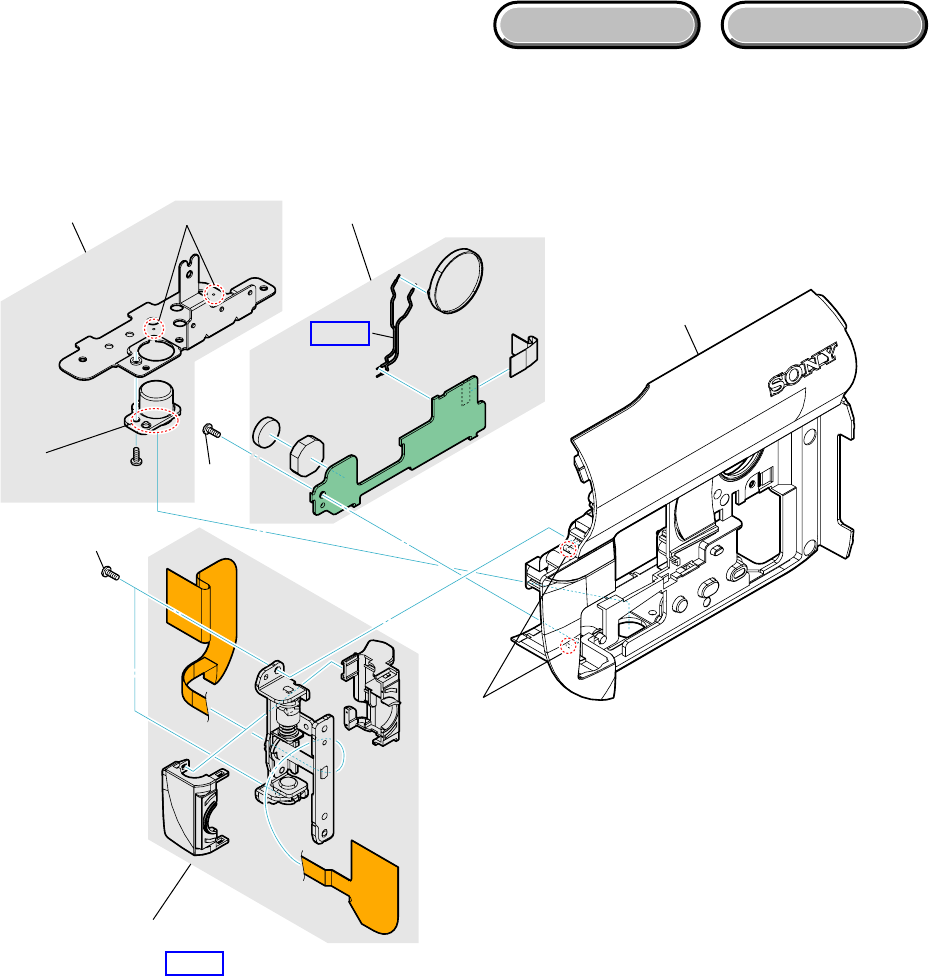 SONY