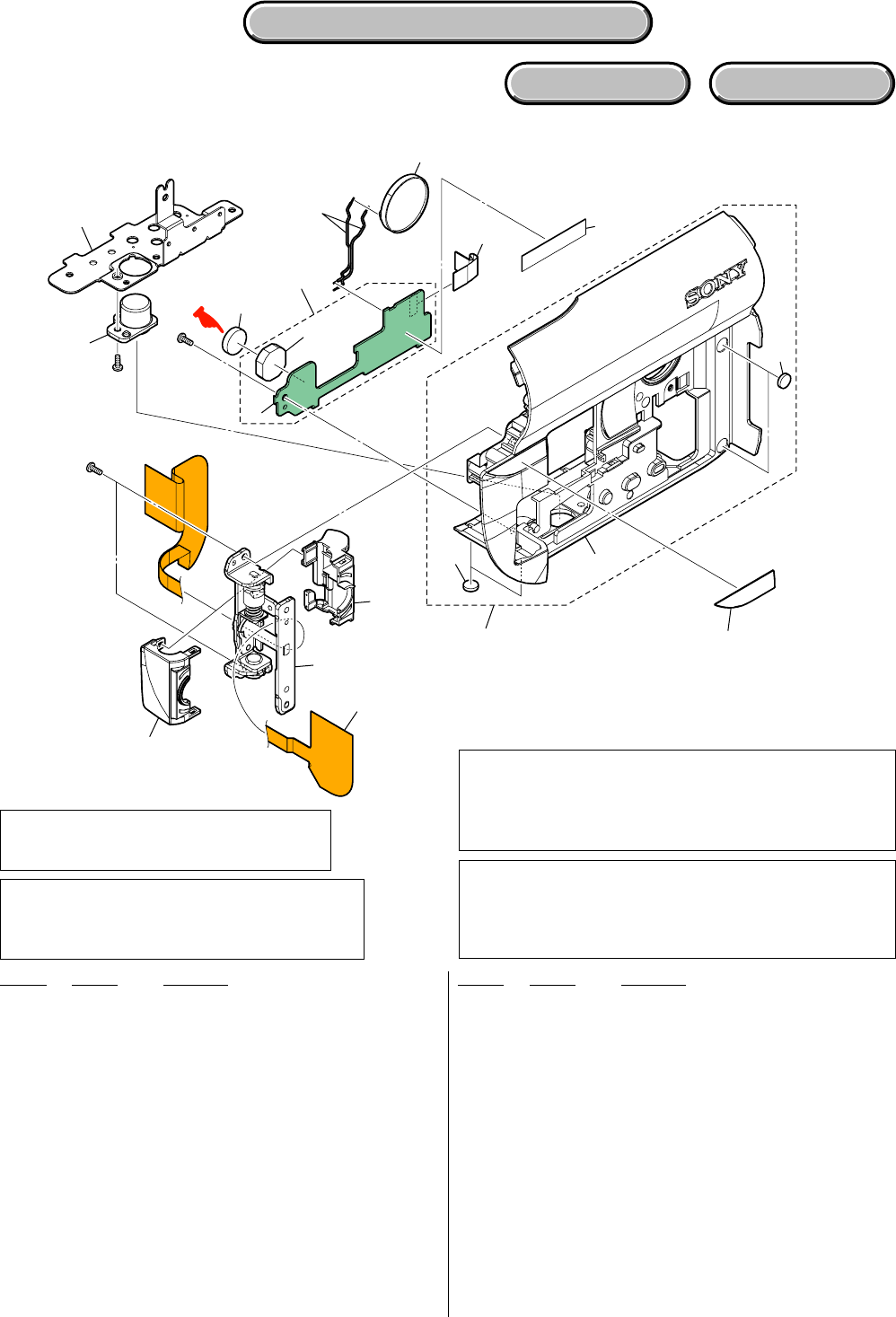 SONY