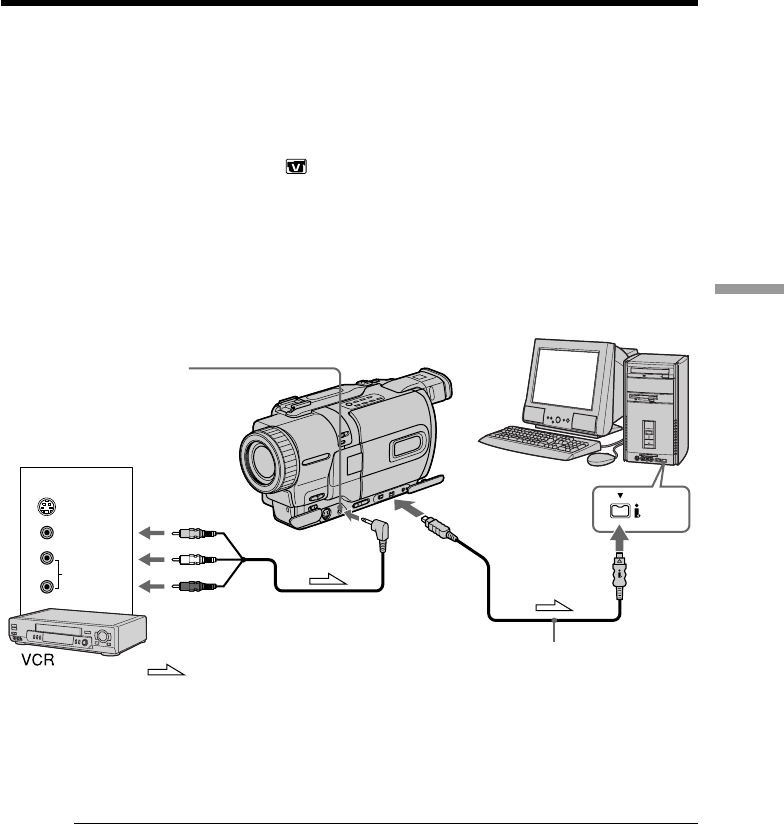 VCR